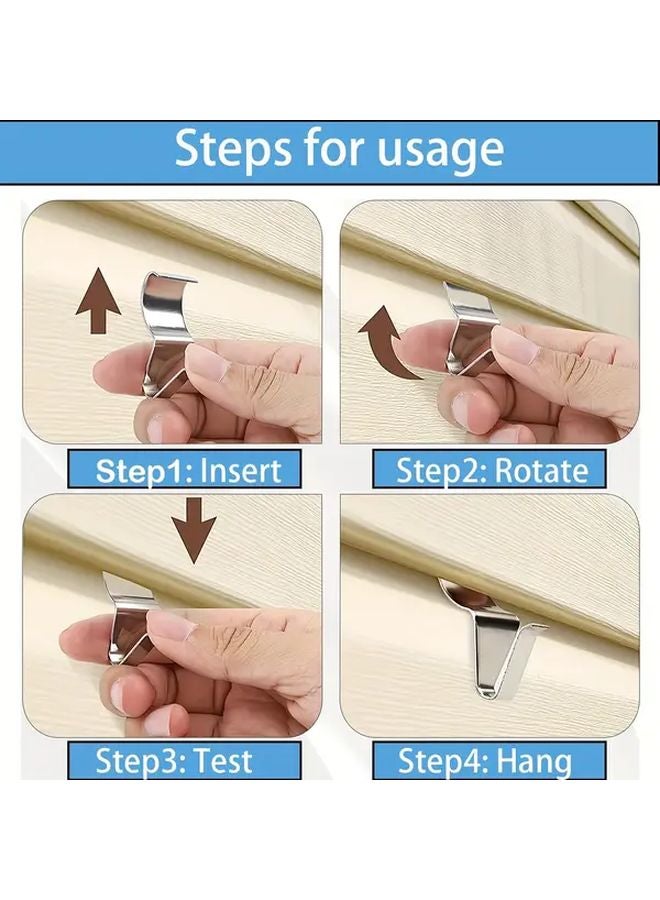 Steps for usage

Step1: Insert

Step2: Rotate

Step3: Test

Step4: Hang