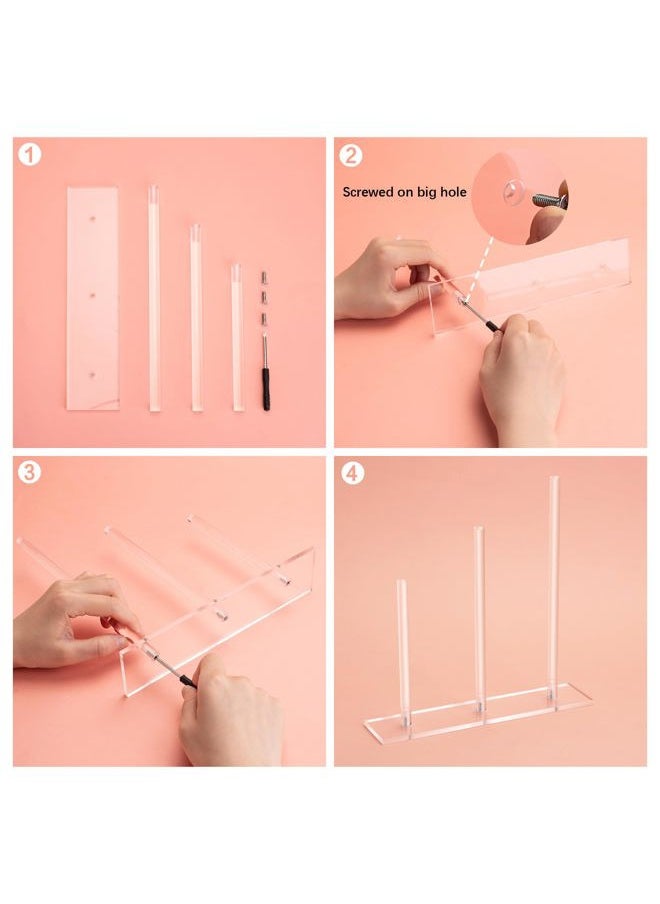 1

2

Screwed on big hole

3

4