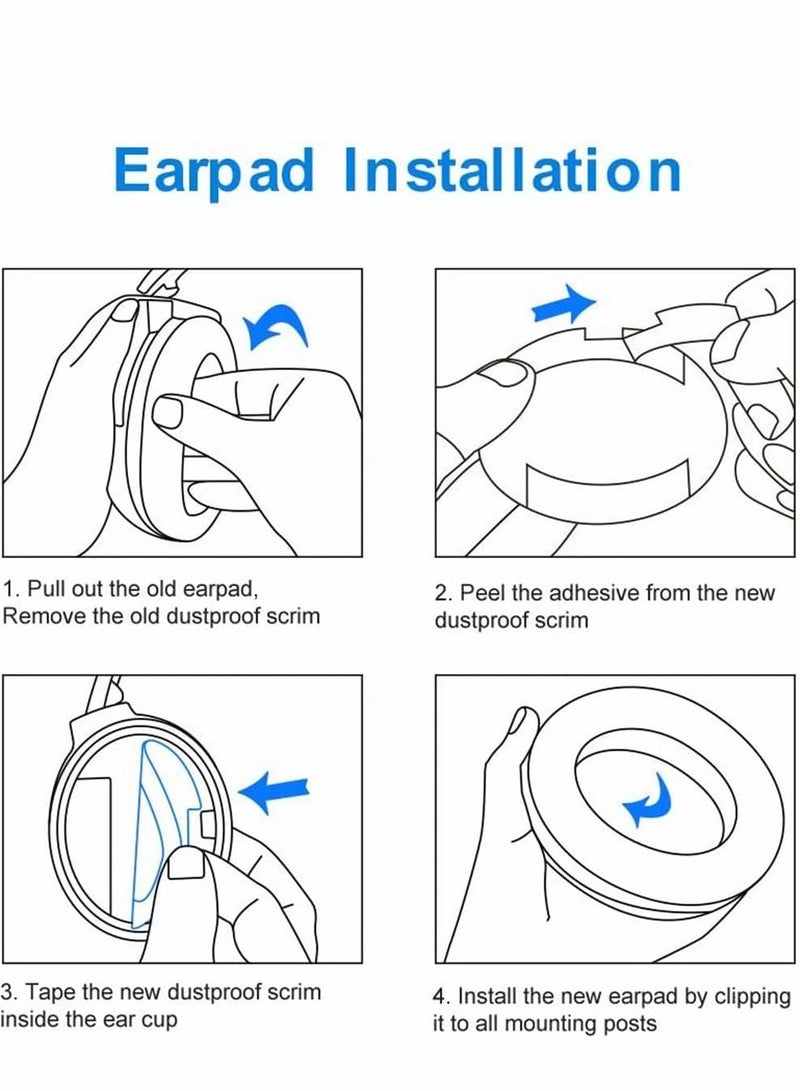 Earpad Installation

1. Pull out the old earpad,
Remove the old dustproof scrim

2. Peel the adhesive from the new dustproof scrim

3. Tape the new dustproof scrim inside the ear cup

4. Install the new earpad by clipping it to all mounting posts