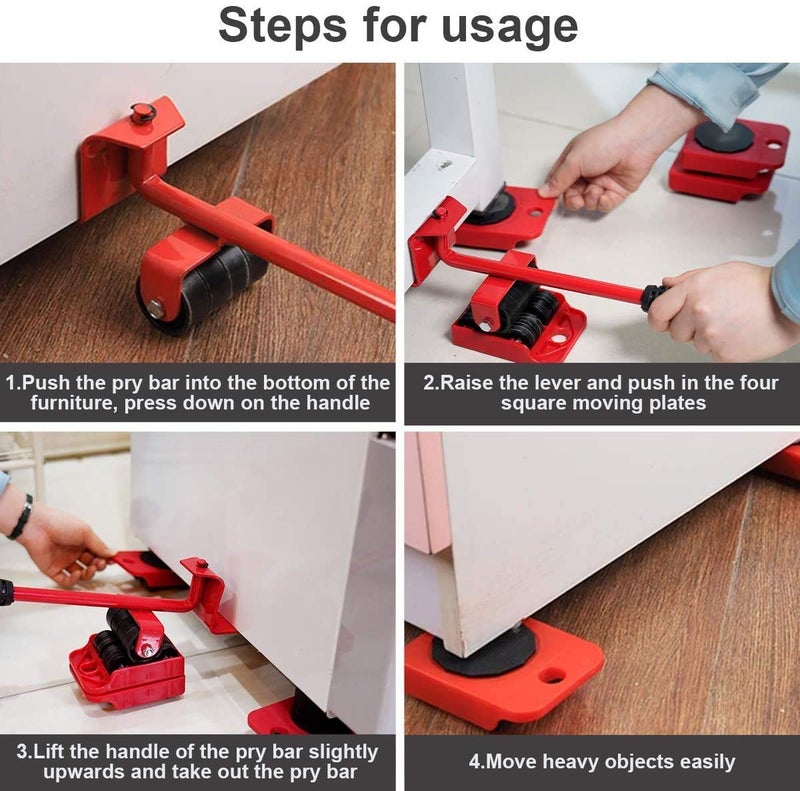 Steps for usage

1.Push the pry bar into the bottom of the furniture, press down on the handle

2.Raise the lever and push in the four square moving plates

3.Lift the handle of the pry bar slightly upwards and take out the pry bar

4.Move heavy objects easily