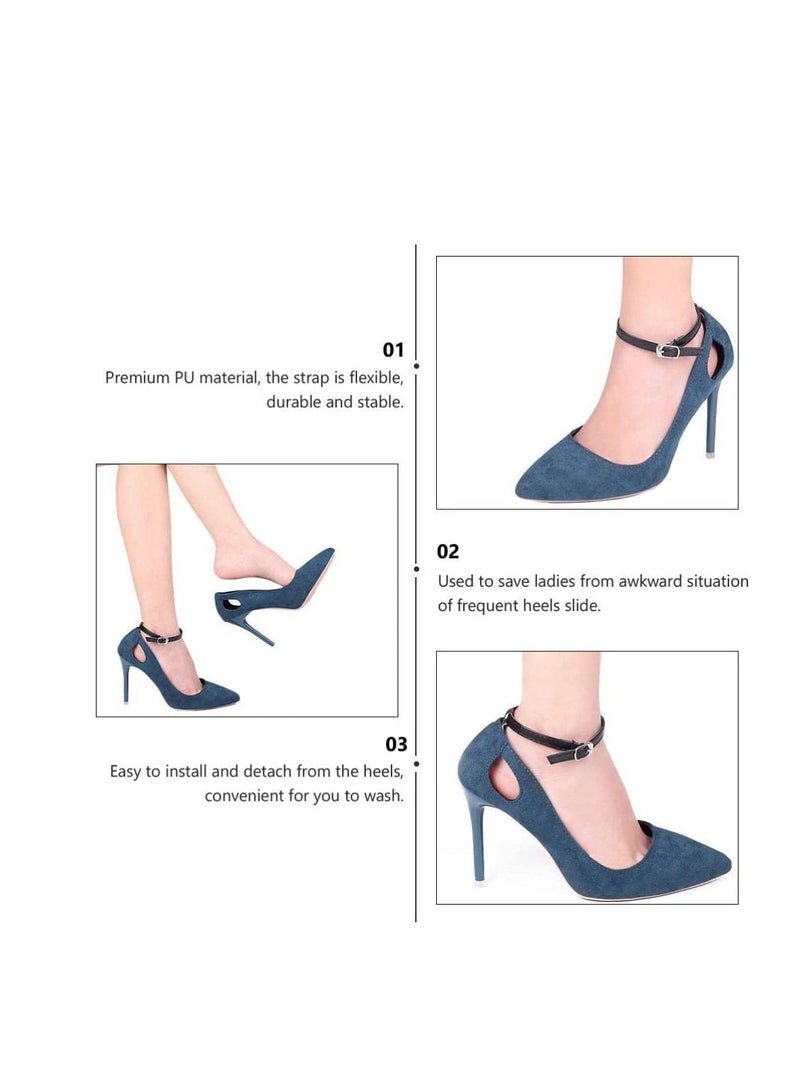 01
Premium PU material, the strap is flexible, durable and stable.

02
Used to save ladies from awkward situation of frequent heels slide.

03
Easy to install and detach from the heels, convenient for you to wash.