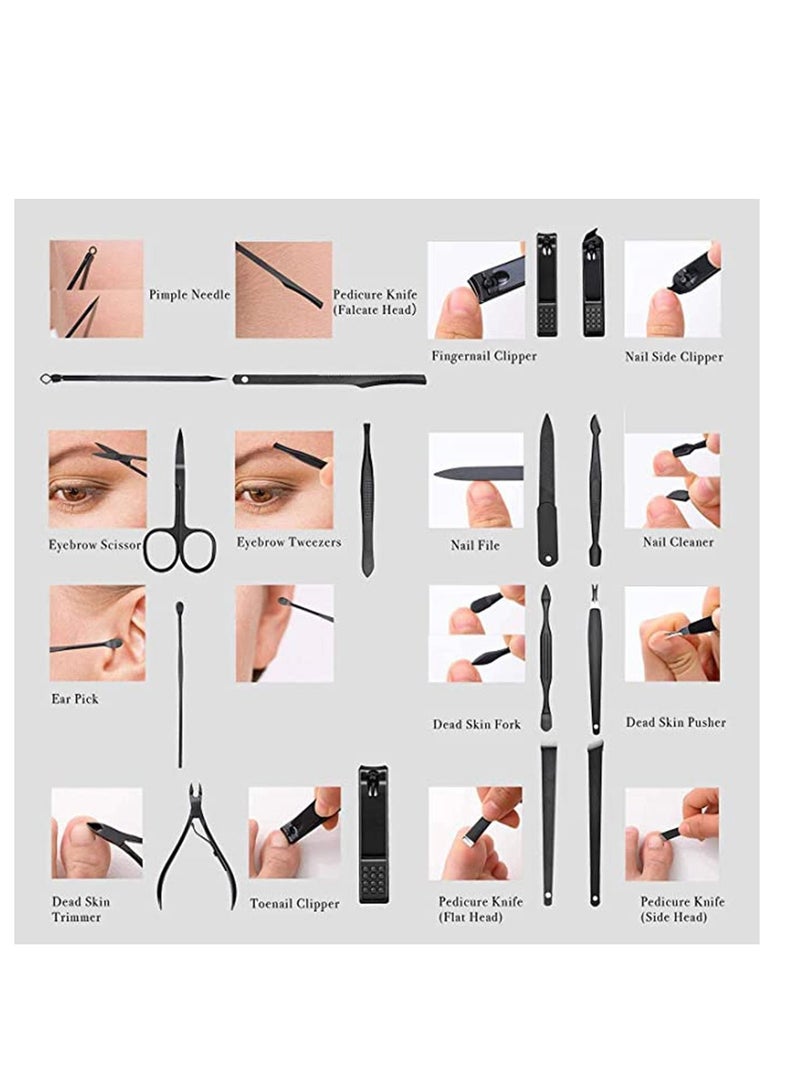 Pimple Needle

Pedicure Knife
(Falcate Head)

Fingernail Clipper

Nail Side Clipper

Eyebrow Scissor

Eyebrow Tweezers

Nail File

Nail Cleaner

Ear Pick

Dead Skin Fork

Dead Skin Pusher

Dead Skin
Trimmer

Toenail Clipper

Pedicure Knife
(Flat Head)

Pedicure Knife
(Side Head)