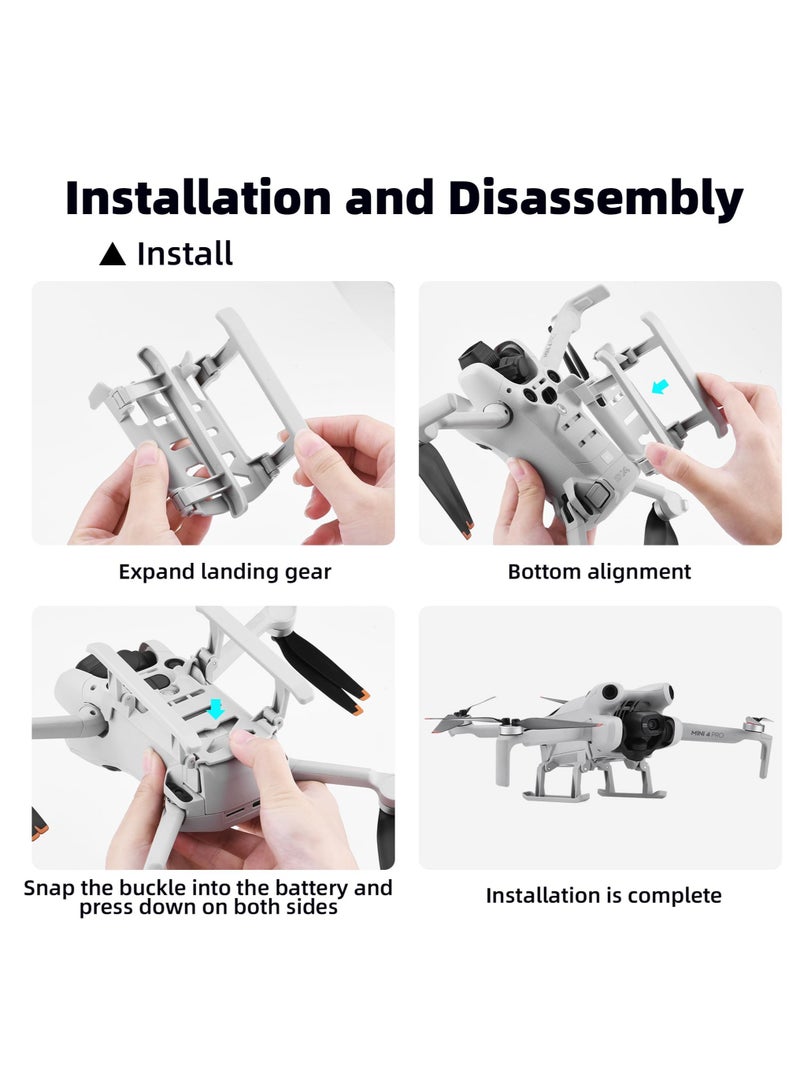 Installation and Disassembly

▲ Install

Expand landing gear

Bottom alignment

Snap the buckle into the battery and press down on both sides

MINI 4 PRO

Installation is complete