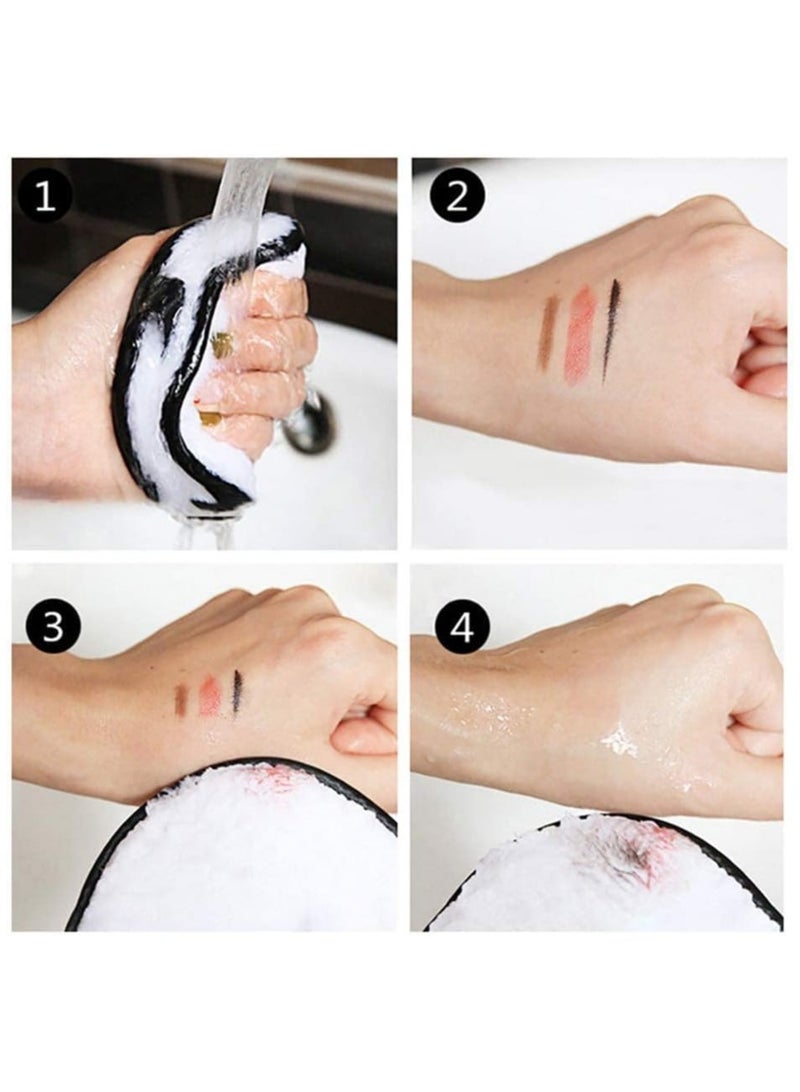 1

2

3

4