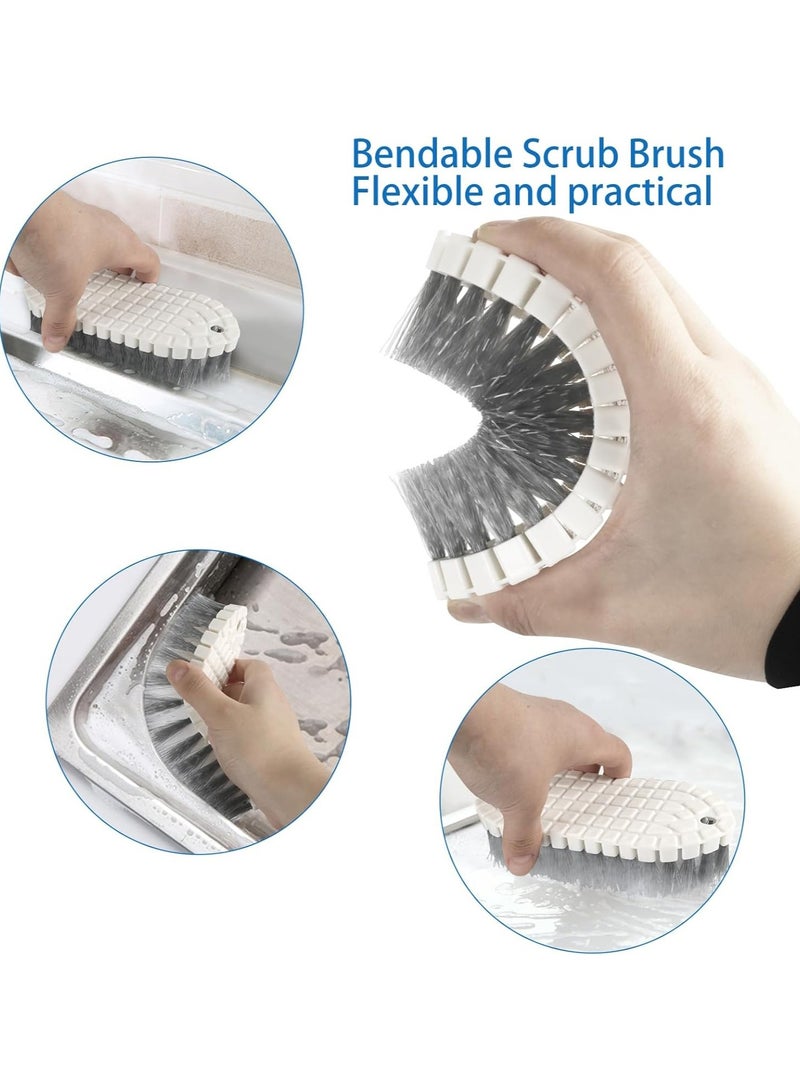 Bendable Scrub Brush
Flexible and practical