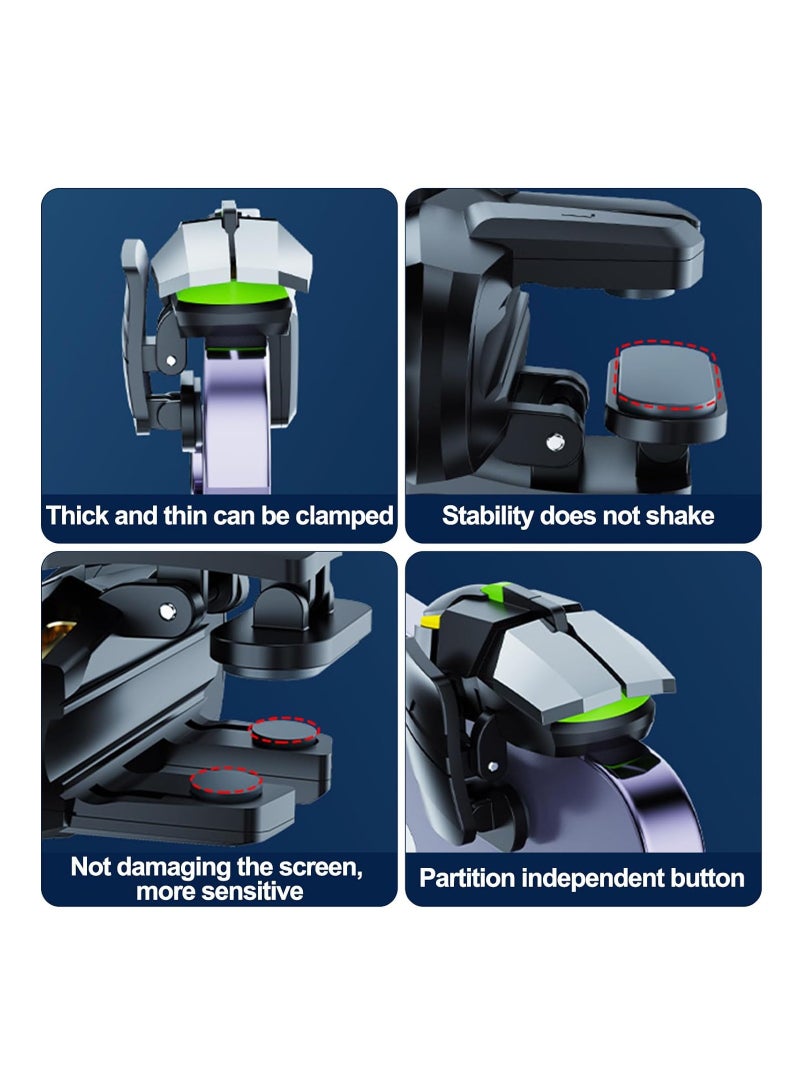 Thick and thin can be clamped

Stability does not shake

Not damaging the screen, more sensitive

Partition independent button