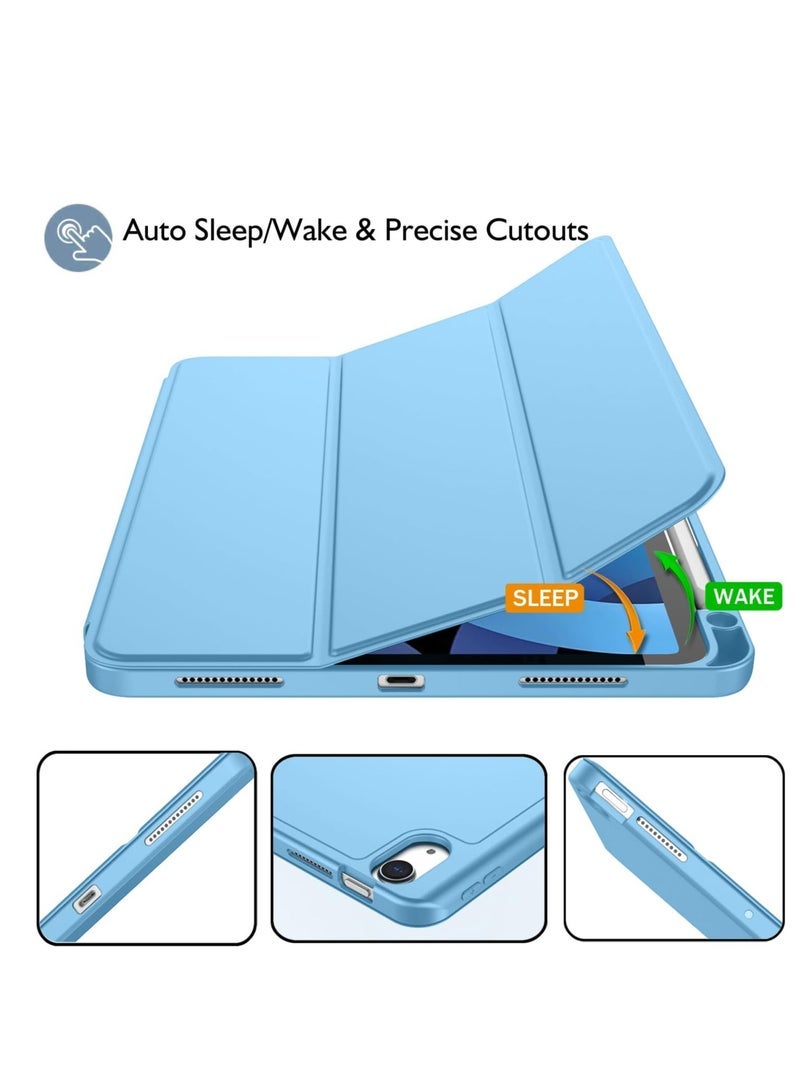 Auto Sleep/Wake & Precise Cutouts

SLEEP

WAKE