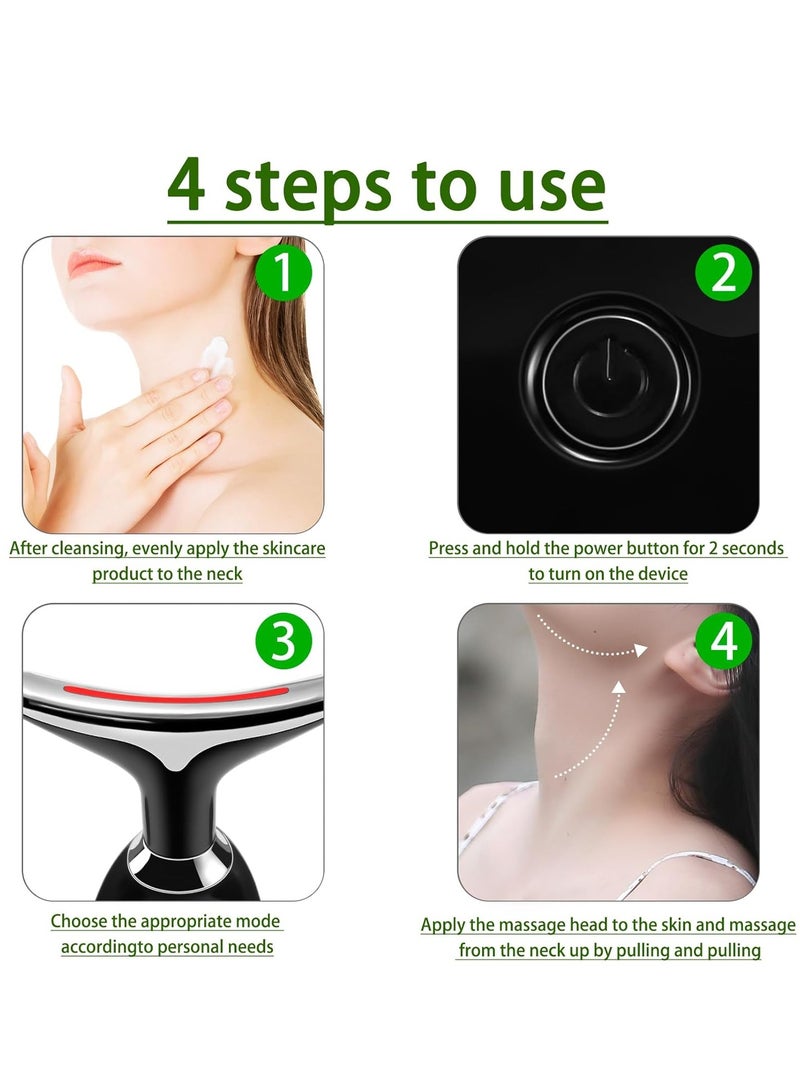 4 steps to use

1

After cleansing, evenly apply the skincare product to the neck

2

Press and hold the power button for 2 seconds to turn on the device

3

Choose the appropriate mode accordingto personal needs

4

Apply the massage head to the skin and massage from the neck up by pulling and pulling