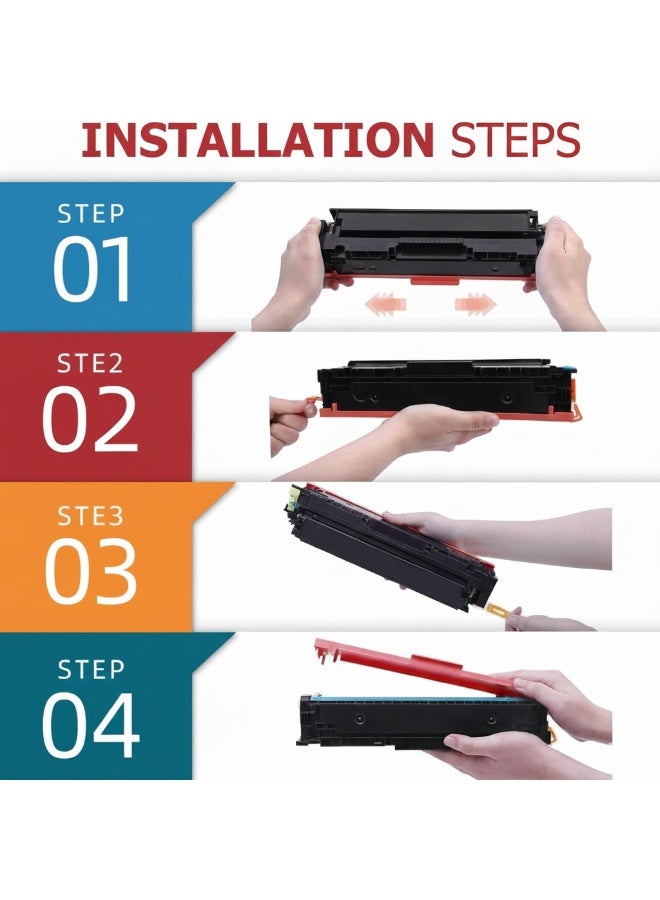 INSTALLATION STEPS

STEP
01

STE2
02

STE3
03

STEP
04