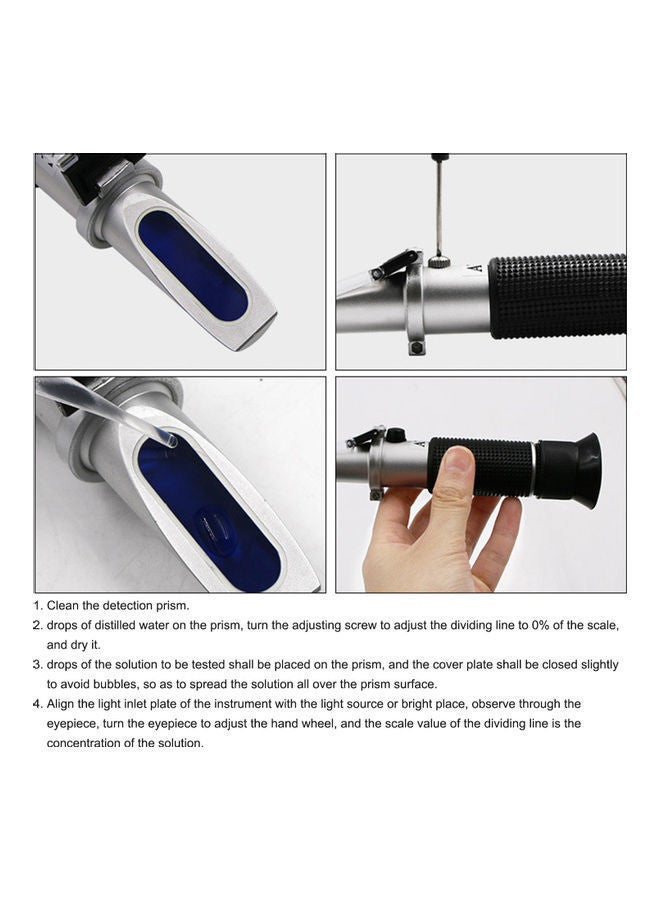 1. Clean the detection prism.
2. drops of distilled water on the prism, turn the adjusting screw to adjust the dividing line to 0% of the scale, and dry it.
3. drops of the solution to be tested shall be placed on the prism, and the cover plate shall be closed slightly to avoid bubbles, so as to spread the solution all over the prism surface.
4. Align the light inlet plate of the instrument with the light source or bright place, observe through the eyepiece, turn the eyepiece to adjust the hand wheel, and the scale value of the dividing line is the concentration of the solution.