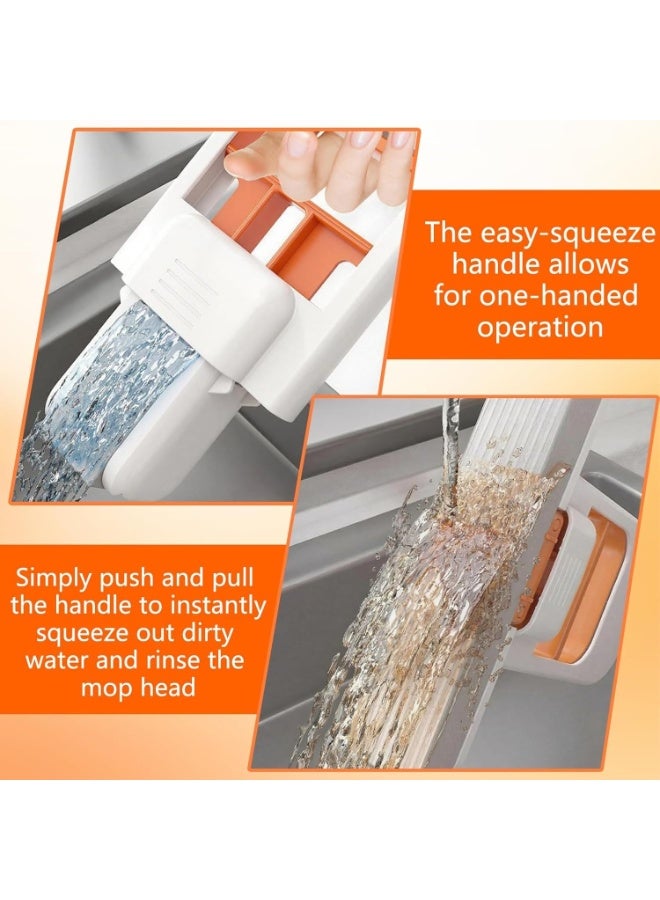 The easy-squeeze handle allows for one-handed operation

Simply push and pull the handle to instantly squeeze out dirty water and rinse the mop head