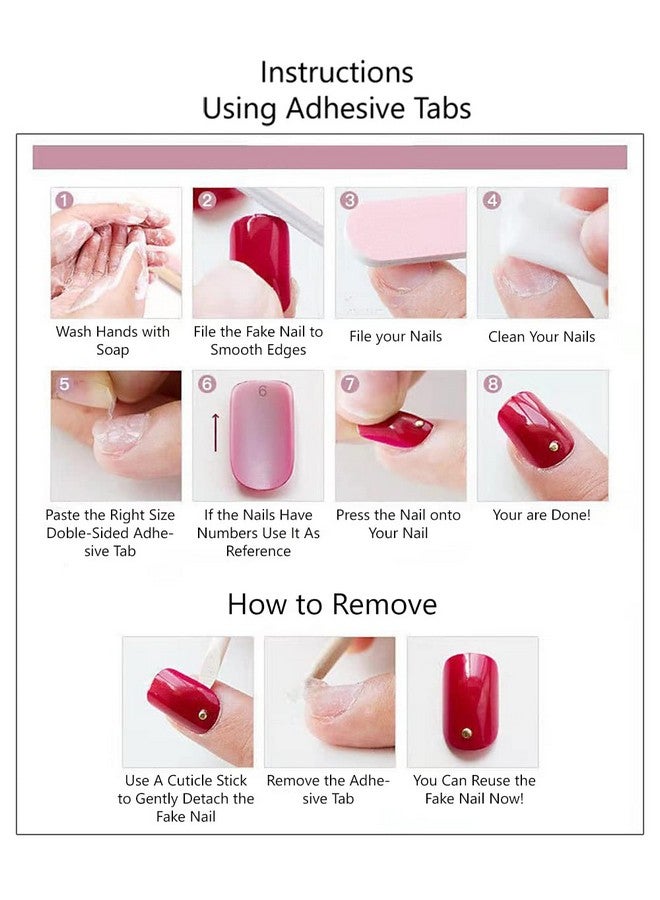 Instructions
Using Adhesive Tabs

1
Wash Hands with Soap

2
File the Fake Nail to Smooth Edges

3
File your Nails

4
Clean Your Nails

5
Paste the Right Size Doble-Sided Adhesive Tab

6
6
If the Nails Have Numbers Use It As Reference

7
Press the Nail onto Your Nail

8
Your are Done!

How to Remove

Use A Cuticle Stick to Gently Detach the Fake Nail

Remove the Adhesive Tab

You Can Reuse the Fake Nail Now!