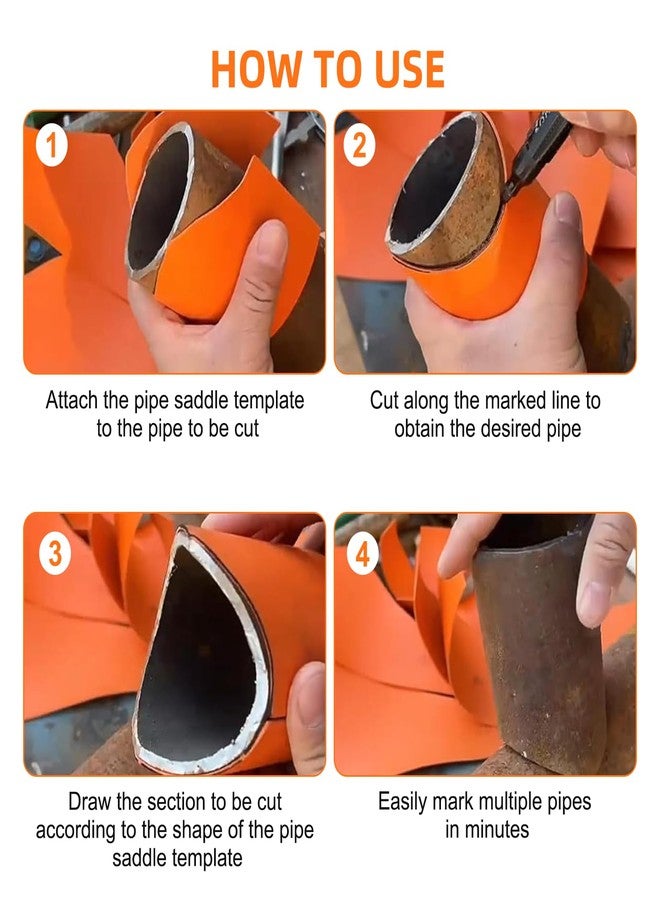 HOW TO USE

1

Attach the pipe saddle template to the pipe to be cut

2

Cut along the marked line to obtain the desired pipe

3

Draw the section to be cut according to the shape of the pipe saddle template

4

Easily mark multiple pipes in minutes