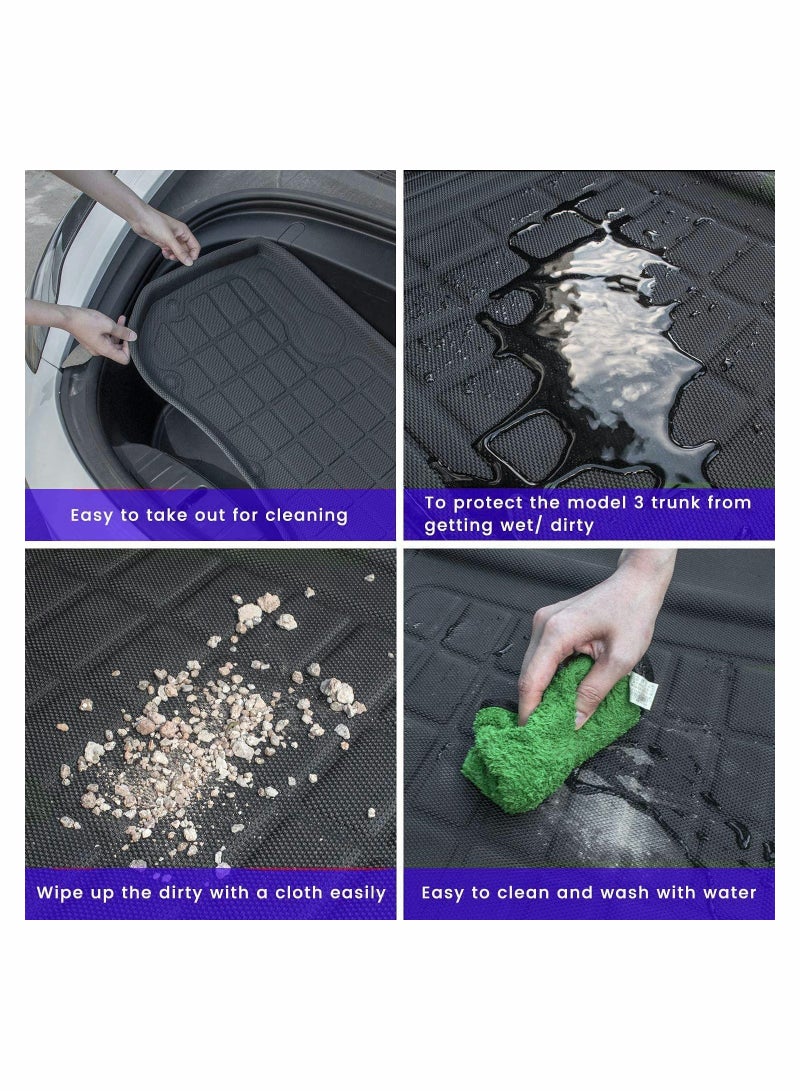 Easy to take out for cleaning

To protect the model 3 trunk from getting wet/ dirty

Wipe up the dirty with a cloth easily

Easy to clean and wash with water