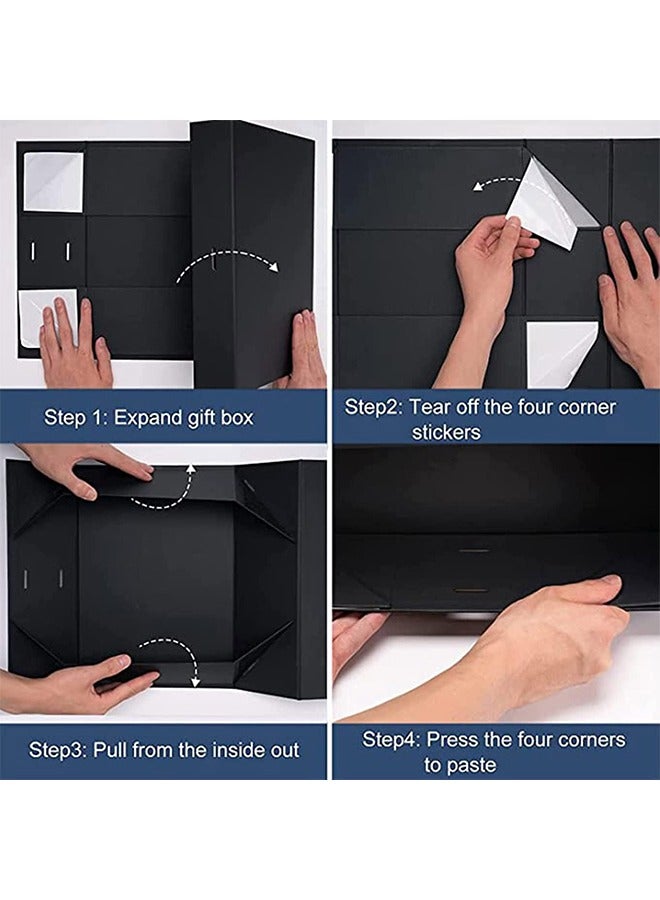 Step 1: Expand gift box

Step2: Tear off the four corner stickers

Step3: Pull from the inside out

Step4: Press the four corners to paste