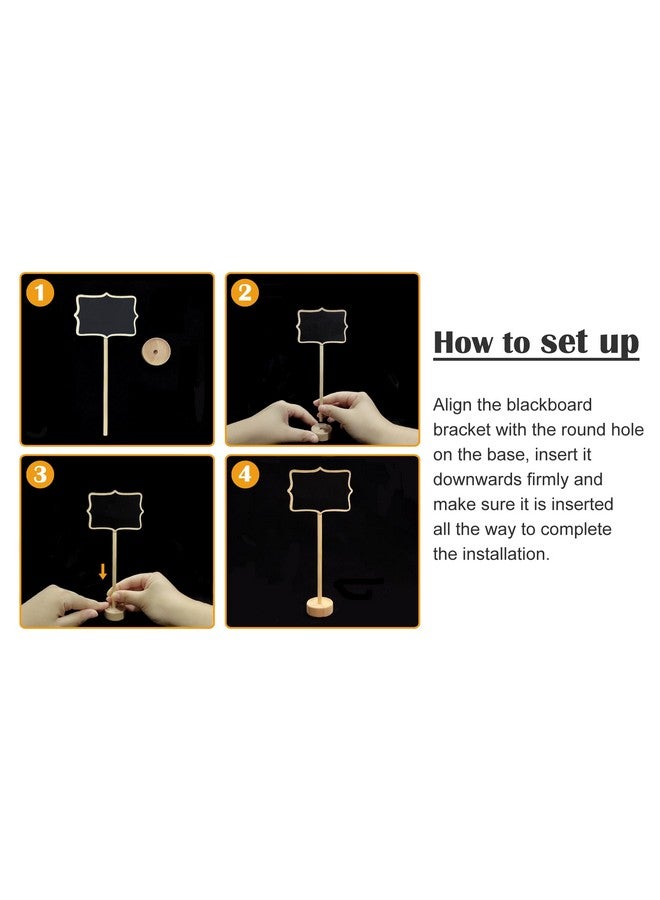 1

2

3

4

How to set up

Align the blackboard bracket with the round hole on the base, insert it downwards firmly and make sure it is inserted all the way to complete the installation.