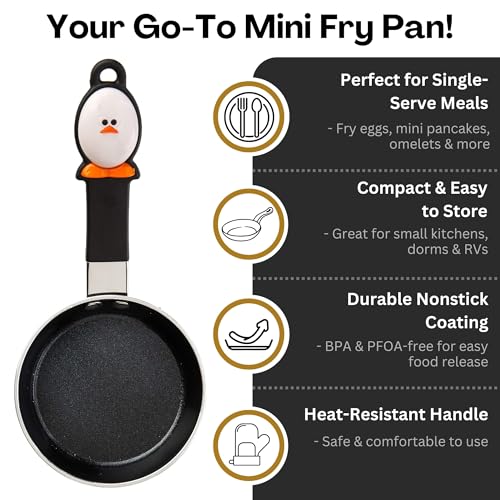 Your Go-To Mini Fry Pan!

Perfect for Single-Serve Meals

- Fry eggs, mini pancakes, omelets & more

Compact & Easy to Store

- Great for small kitchens, dorms & RVs

Durable Nonstick Coating

- BPA & PFOA-free for easy food release

Heat-Resistant Handle

- Safe & comfortable to use