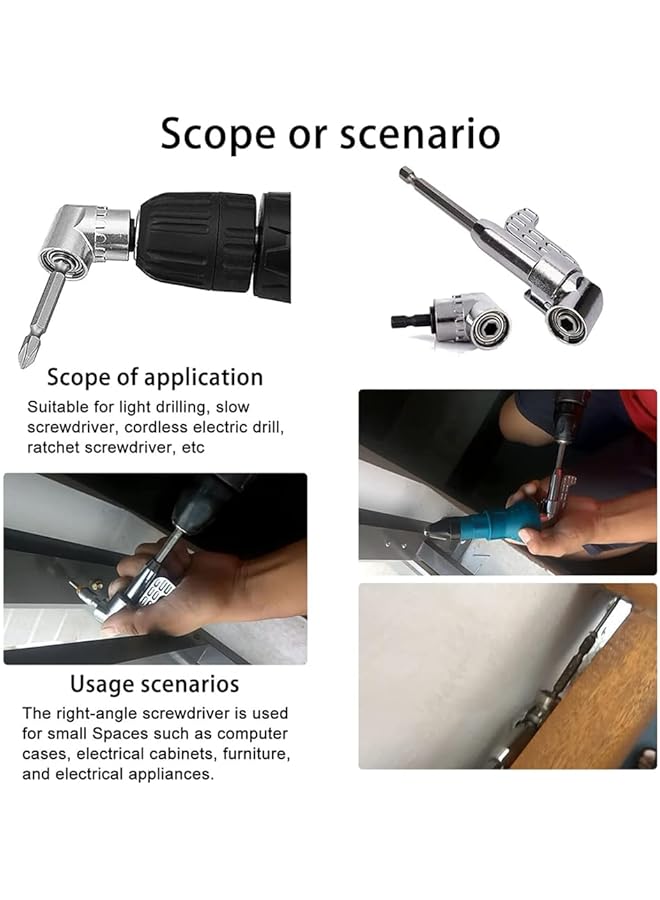 Scope or scenario

Scope of application

Suitable for light drilling, slow screwdriver, cordless electric drill, ratchet screwdriver, etc

Usage scenarios

The right-angle screwdriver is used for small Spaces such as computer cases, electrical cabinets, furniture, and electrical appliances.