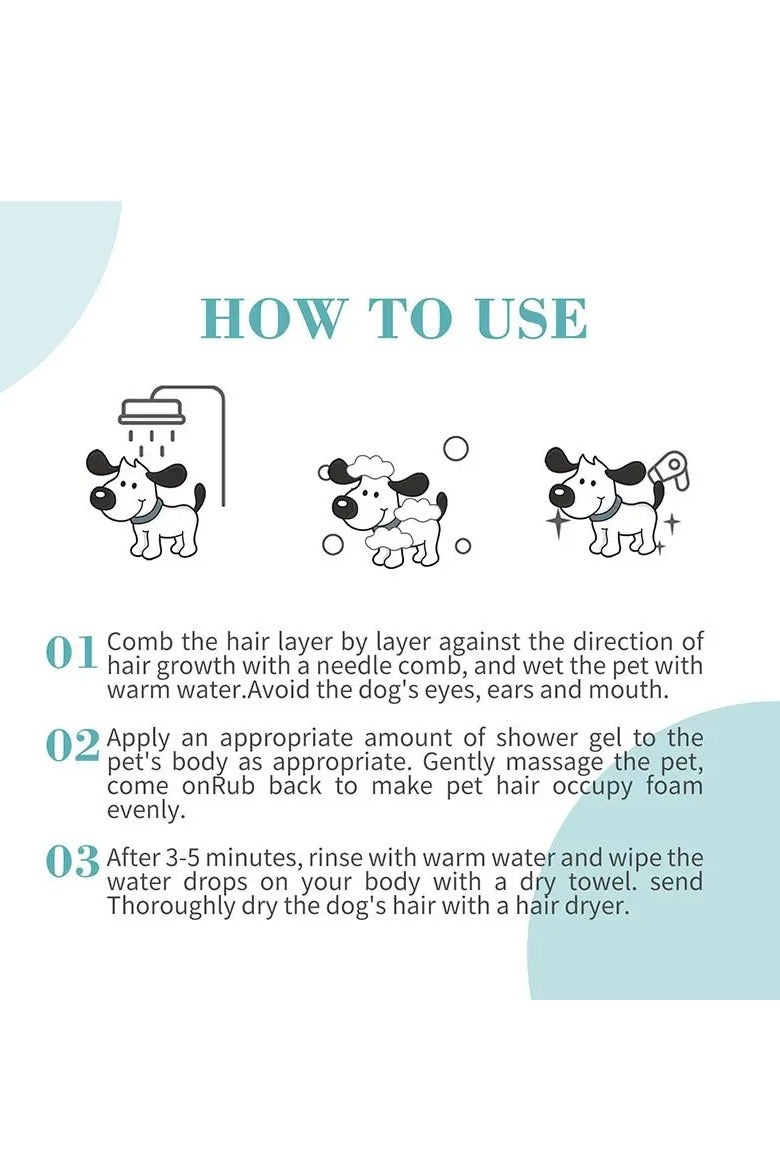 HOW TO USE

01 Comb the hair layer by layer against the direction of hair growth with a needle comb, and wet the pet with warm water.Avoid the dog's eyes, ears and mouth.

02 Apply an appropriate amount of shower gel to the pet's body as appropriate. Gently massage the pet, come onRub back to make pet hair occupy foam evenly.

03 After 3-5 minutes, rinse with warm water and wipe the water drops on your body with a dry towel. send Thoroughly dry the dog's hair with a hair dryer.