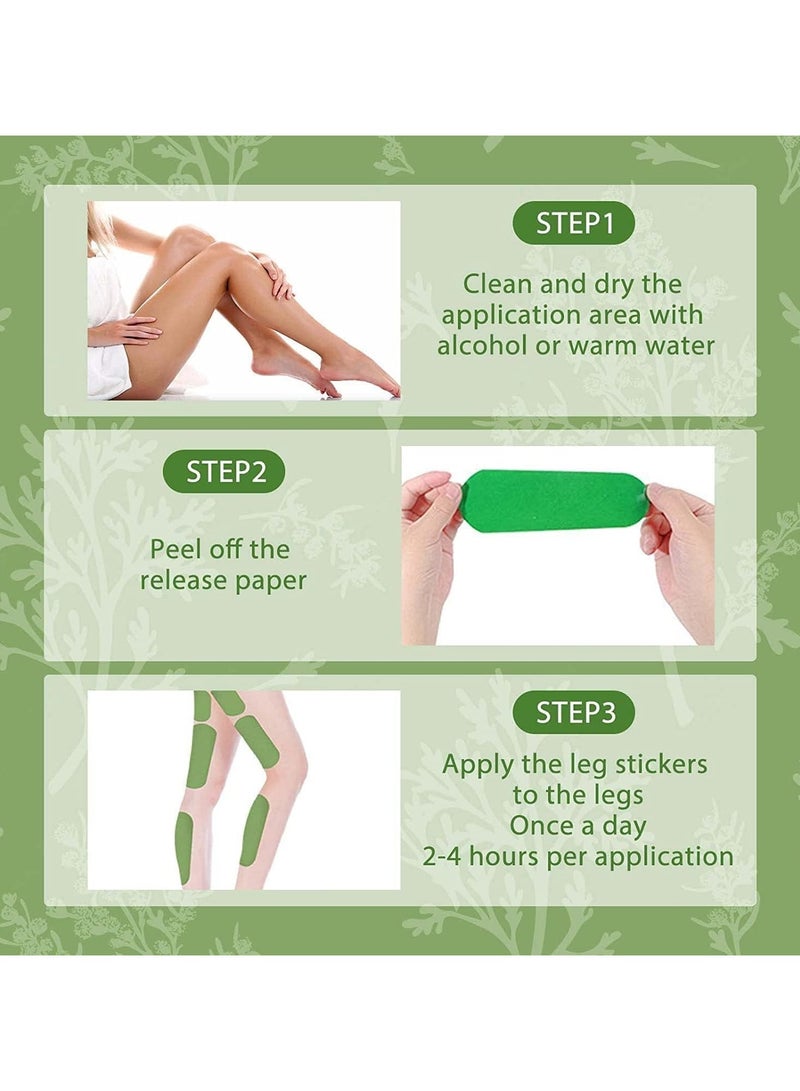 STEP1

Clean and dry the application area with alcohol or warm water

STEP2

Peel off the release paper

STEP3

Apply the leg stickers to the legs
Once a day
2-4 hours per application