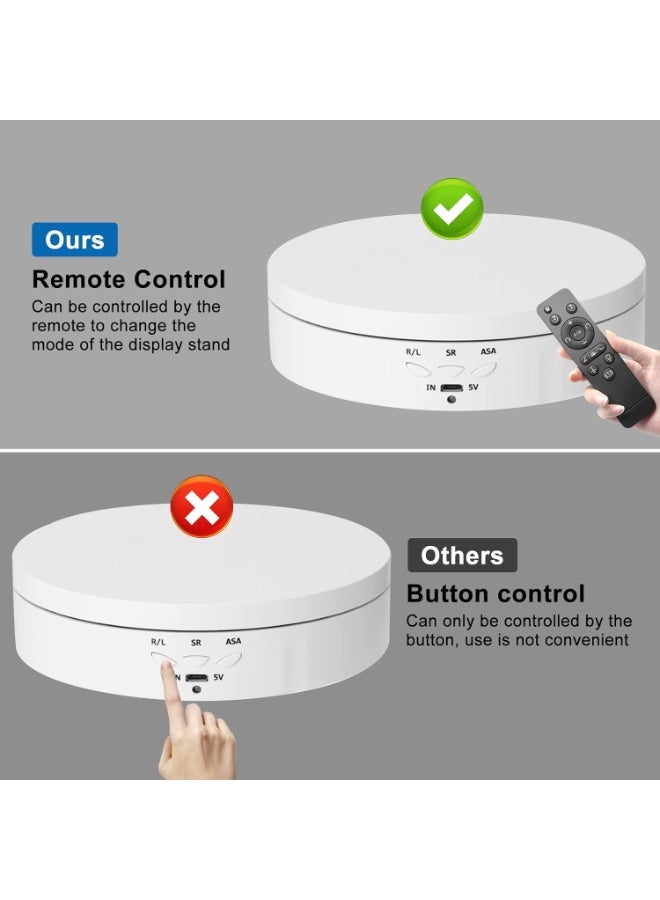 Ours
Remote Control
Can be controlled by the remote to change the mode of the display stand

R/L SR ASA
IN 5V

Others
Button control
Can only be controlled by the button, use is not convenient

R/L SR ASA
N 5V