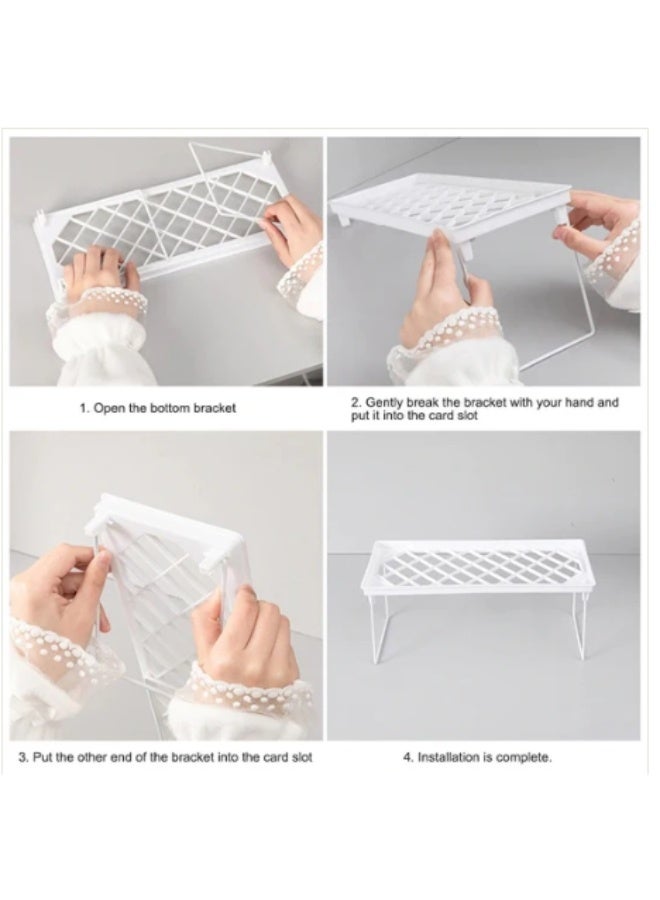 1. Open the bottom bracket

2. Gently break the bracket with your hand and put it into the card slot

3. Put the other end of the bracket into the card slot

4. Installation is complete.