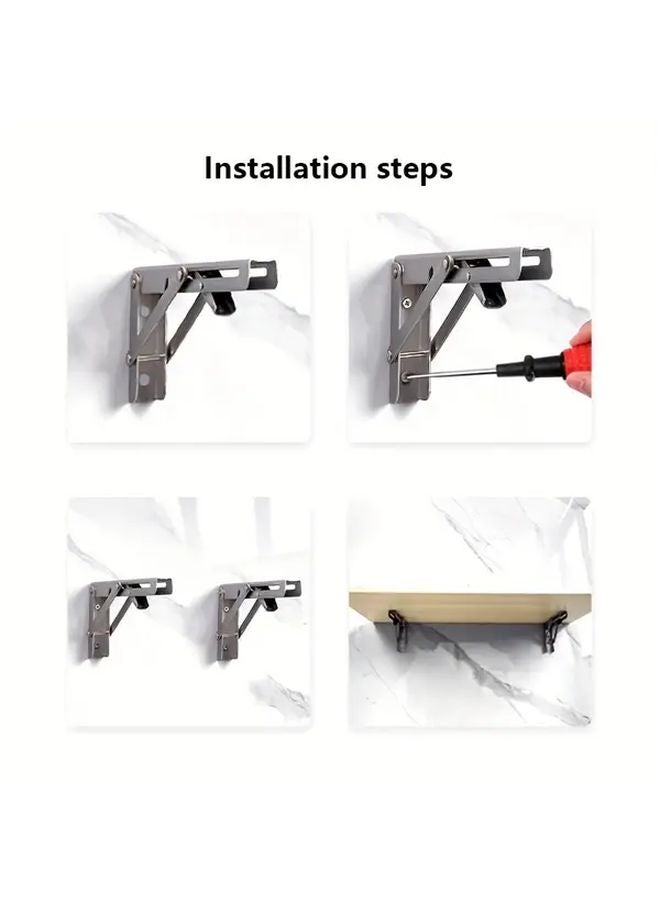 Installation steps