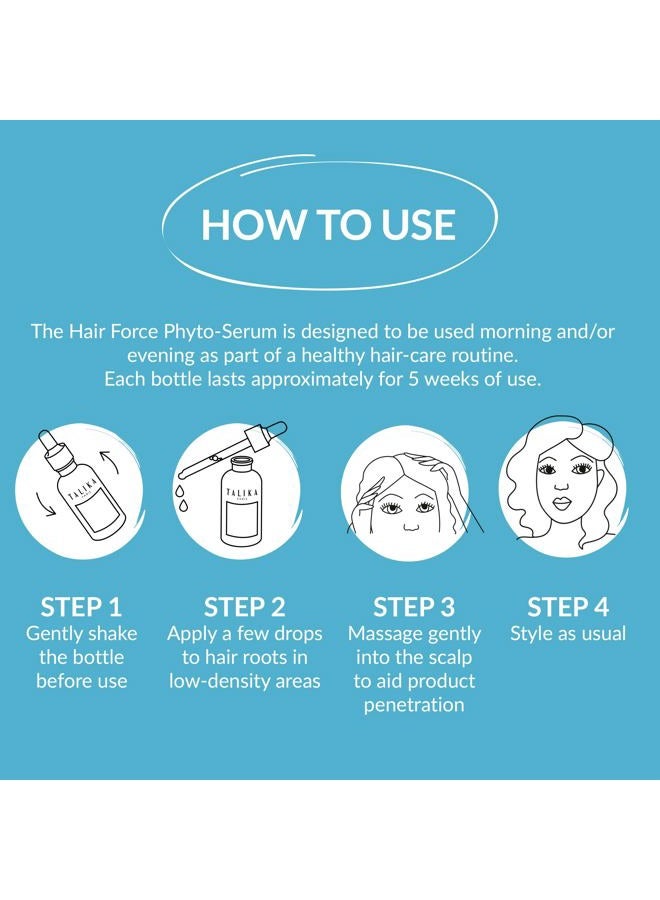 HOW TO USE

The Hair Force Phyto-Serum is designed to be used morning and/or evening as part of a healthy hair-care routine.
Each bottle lasts approximately for 5 weeks of use.

TALIKA

TALIKA
PARIS

STEP 1
Gently shake the bottle before use

STEP 2
Apply a few drops to hair roots in low-density areas

STEP 3
Massage gently into the scalp to aid product penetration

STEP 4
Style as usual