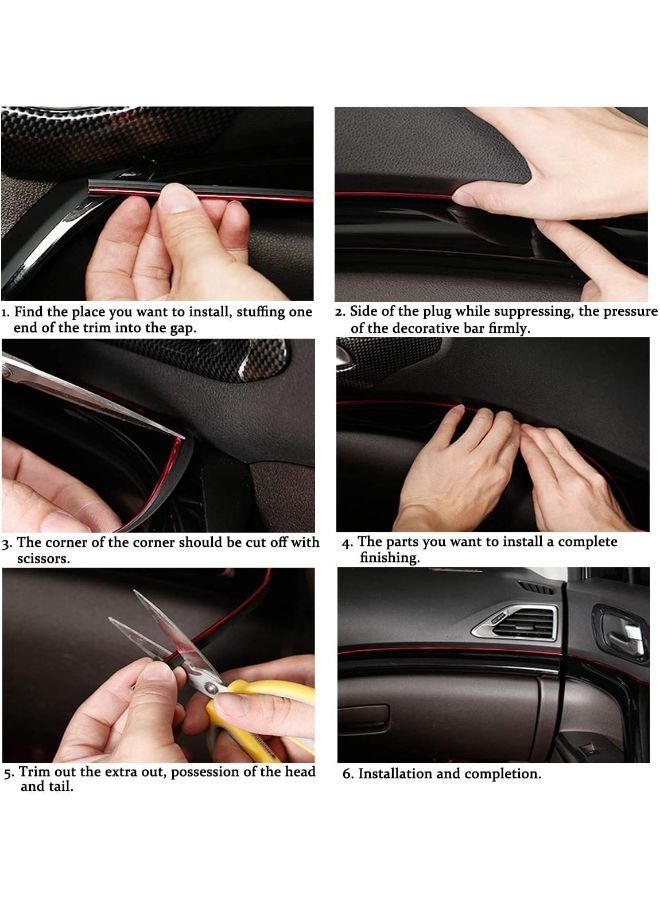 1. Find the place you want to install, stuffing one end of the trim into the gap.

2. Side of the plug while suppressing, the pressure of the decorative bar firmly.

3. The corner of the corner should be cut off with scissors.

4. The parts you want to install a complete finishing.

5. Trim out the extra out, possession of the head and tail.

6. Installation and completion.