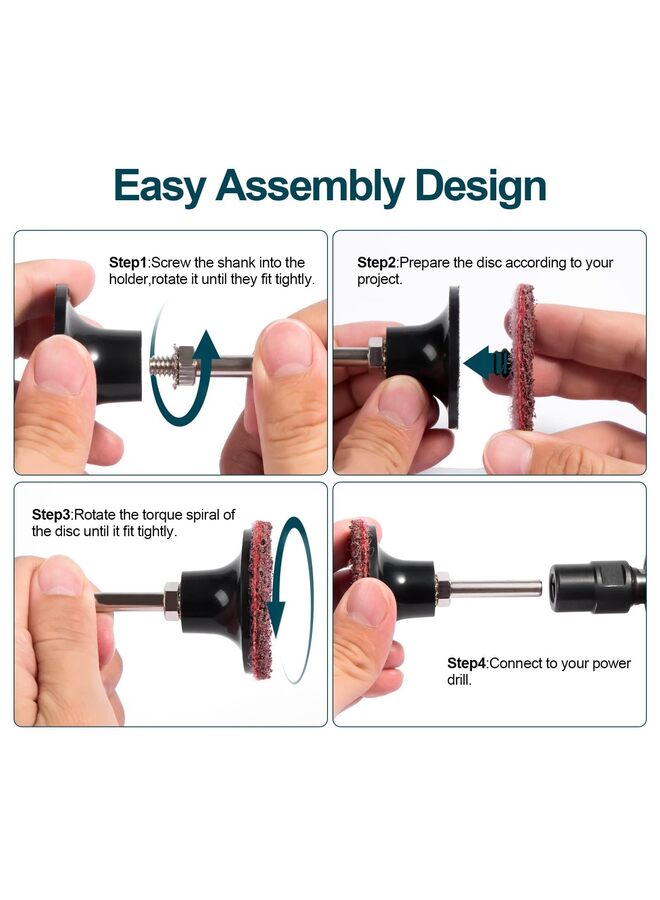 Easy Assembly Design

Step1:Screw the shank into the holder,rotate it until they fit tightly.

Step2:Prepare the disc according to your project.

Step3:Rotate the torque spiral of the disc until it fit tightly.

Step4:Connect to your power drill.