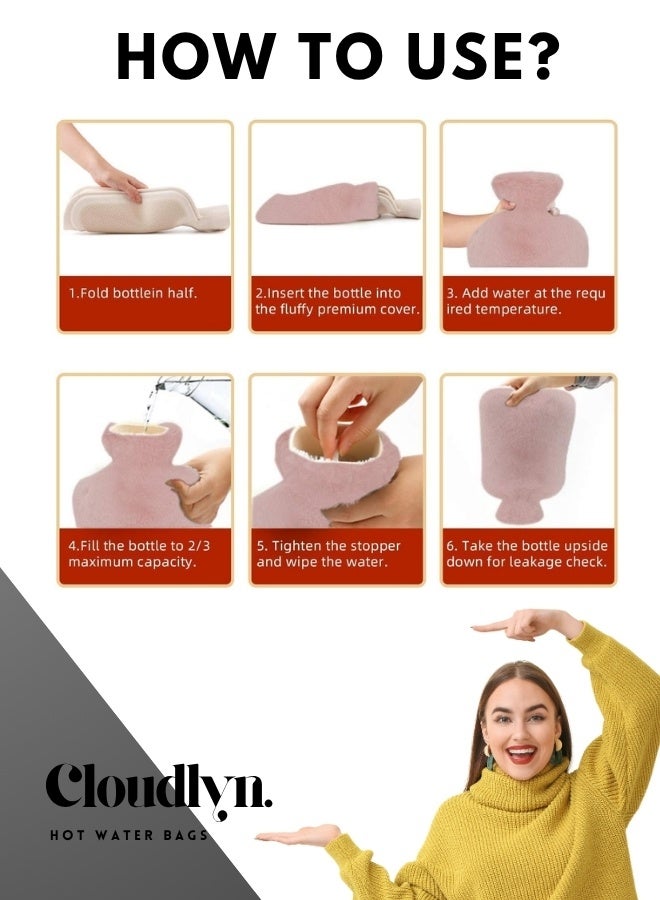 HOW TO USE?

1.Fold bottlein half.

2.Insert the bottle into the fluffy premium cover.

3. Add water at the requ ired temperature.

4.Fill the bottle to 2/3 maximum capacity.

5. Tighten the stopper and wipe the water.

6. Take the bottle upside down for leakage check.

Cloudlyn.

HOT WATER BAGS