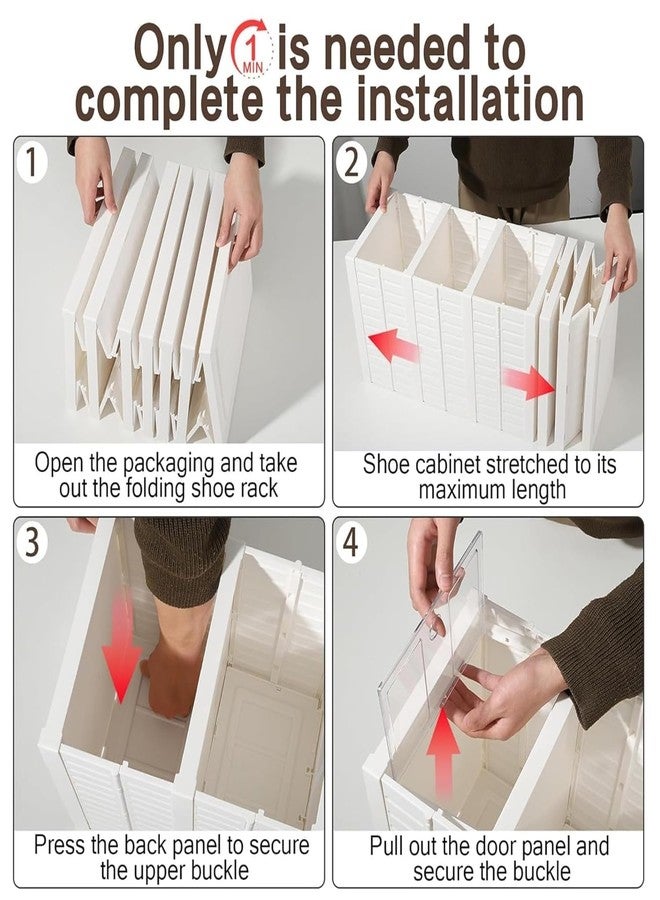 Only 1 MIN is needed to complete the installation

1

Open the packaging and take out the folding shoe rack

2

Shoe cabinet stretched to its maximum length

3

Press the back panel to secure the upper buckle

4

Pull out the door panel and secure the buckle