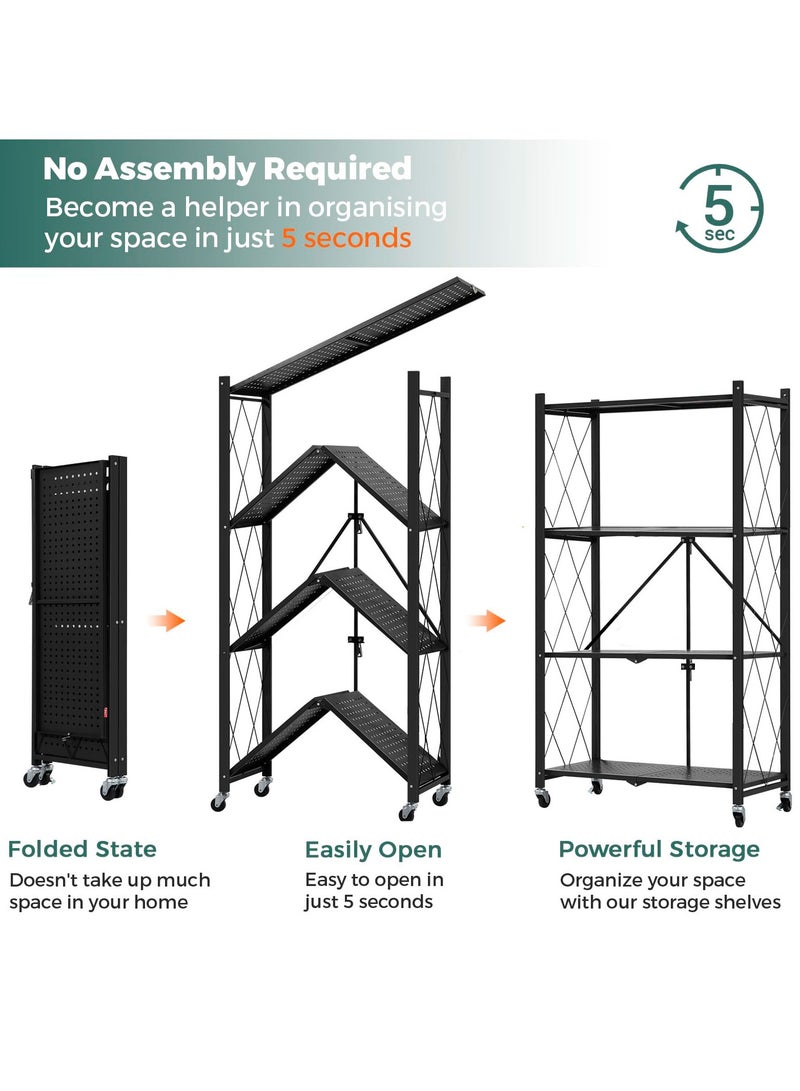 No Assembly Required
Become a helper in organising your space in just 5 seconds

5
sec

Folded State
Doesn't take up much space in your home

Easily Open
Easy to open in just 5 seconds

Powerful Storage
Organize your space with our storage shelves