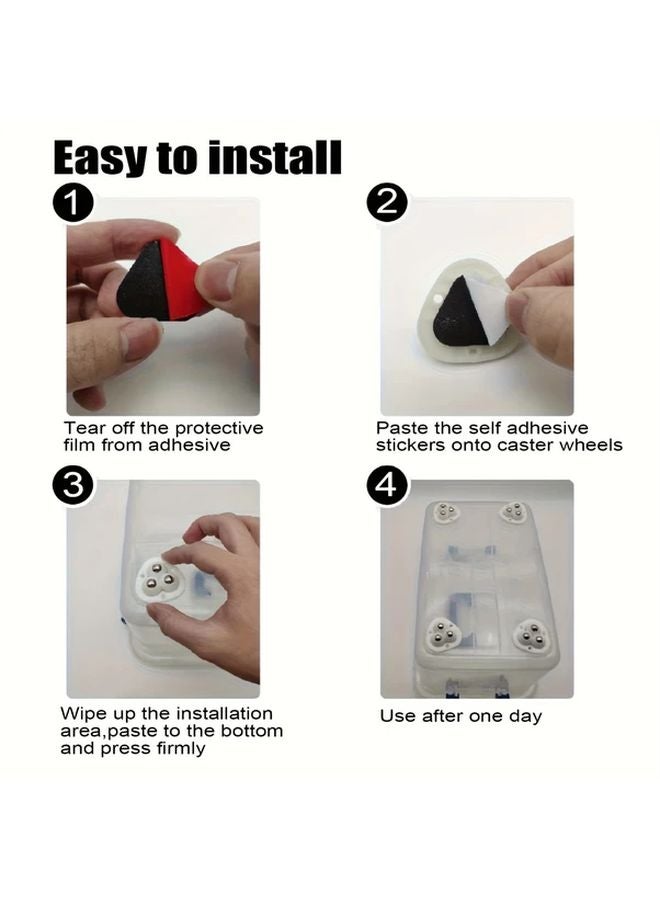 Easy to install

1

Tear off the protective film from adhesive

2

Paste the self adhesive stickers onto caster wheels

3

Wipe up the installation area,paste to the bottom and press firmly

4

Use after one day