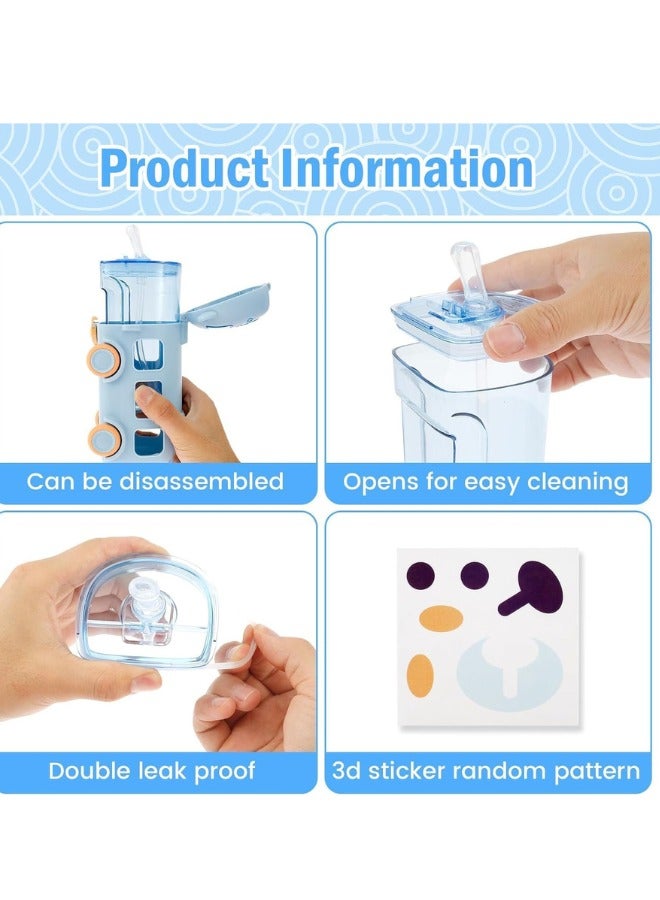 Product Information

Can be disassembled

Opens for easy cleaning

Double leak proof

3d sticker random pattern