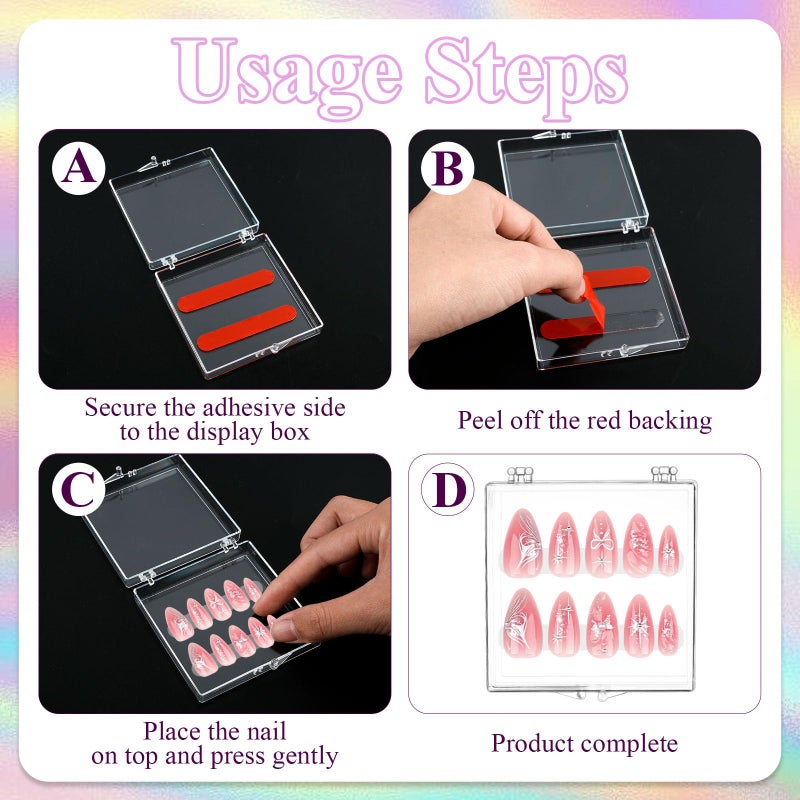 Usage Steps

A

Secure the adhesive side to the display box

B

Peel off the red backing

C

Place the nail on top and press gently

D

Product complete