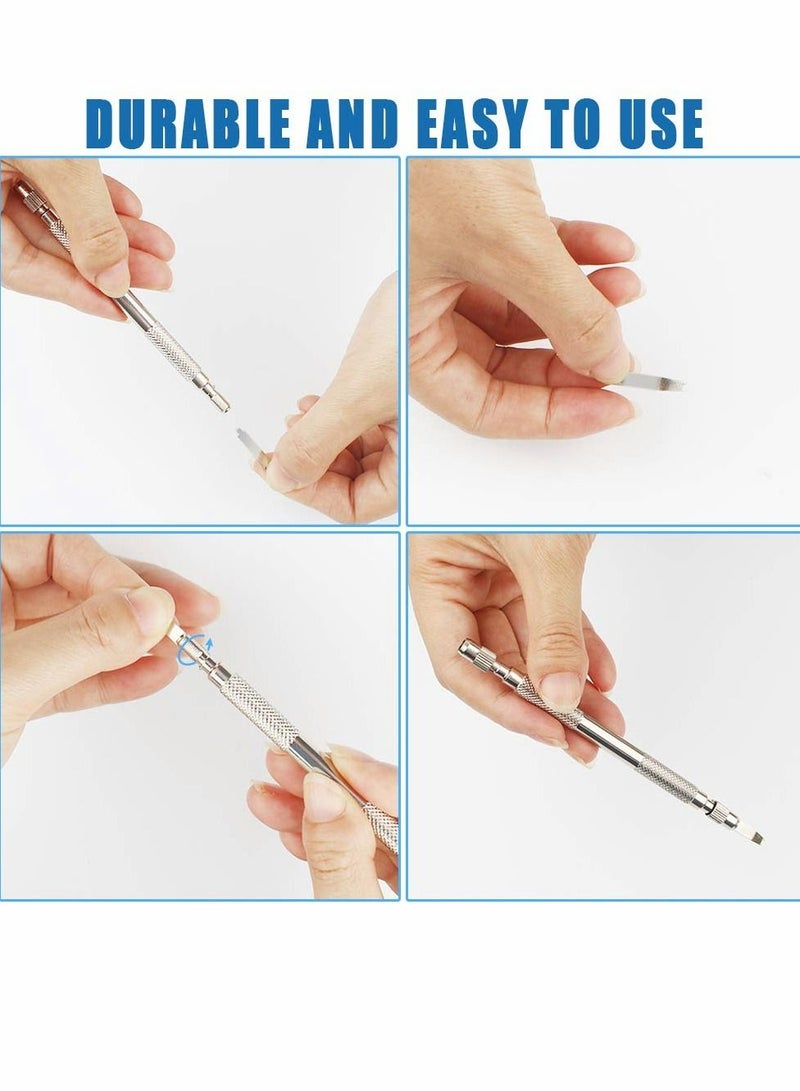 DURABLE AND EASY TO USE