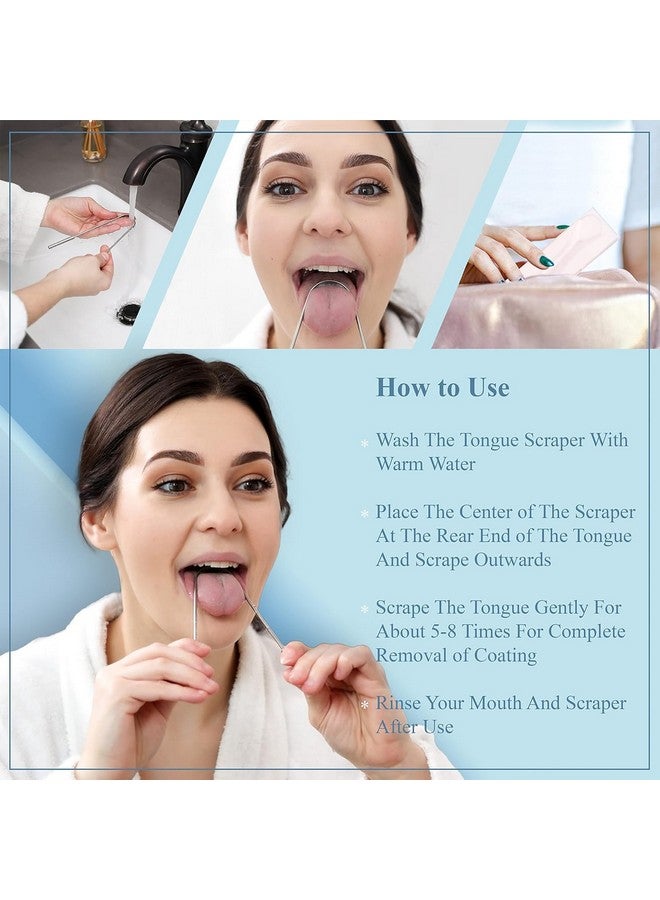 How to Use

* Wash The Tongue Scraper With Warm Water

* Place The Center of The Scraper At The Rear End of The Tongue And Scrape Outwards

* Scrape The Tongue Gently For About 5-8 Times For Complete Removal of Coating

* Rinse Your Mouth And Scraper After Use