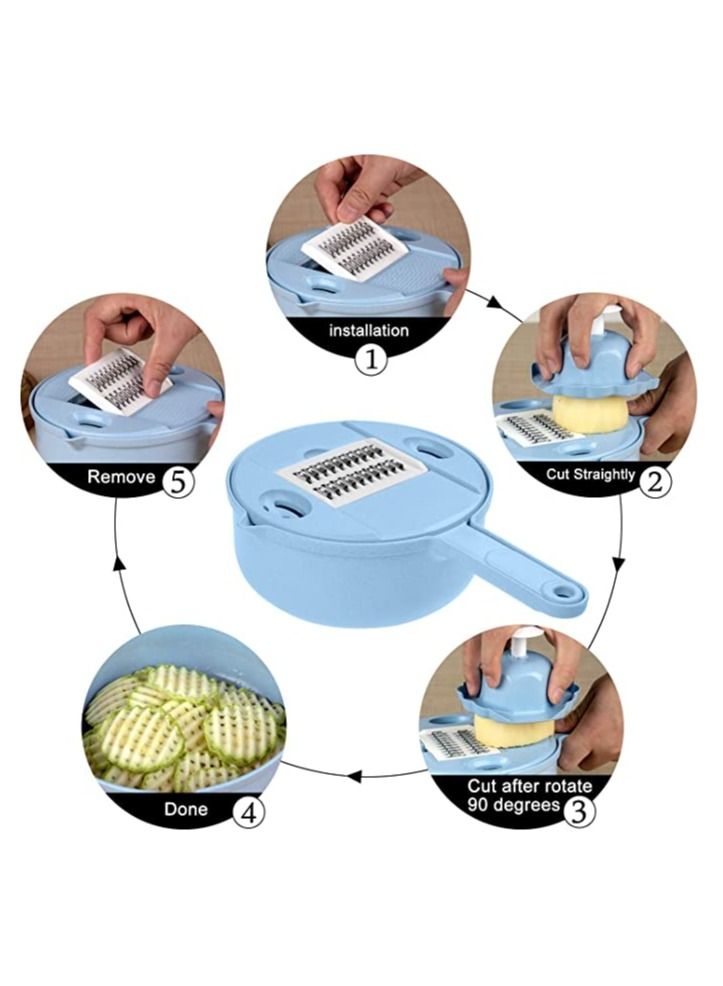 installation ①

Cut Straightly ②

Cut after rotate 90 degrees ③

Done ④

Remove ⑤