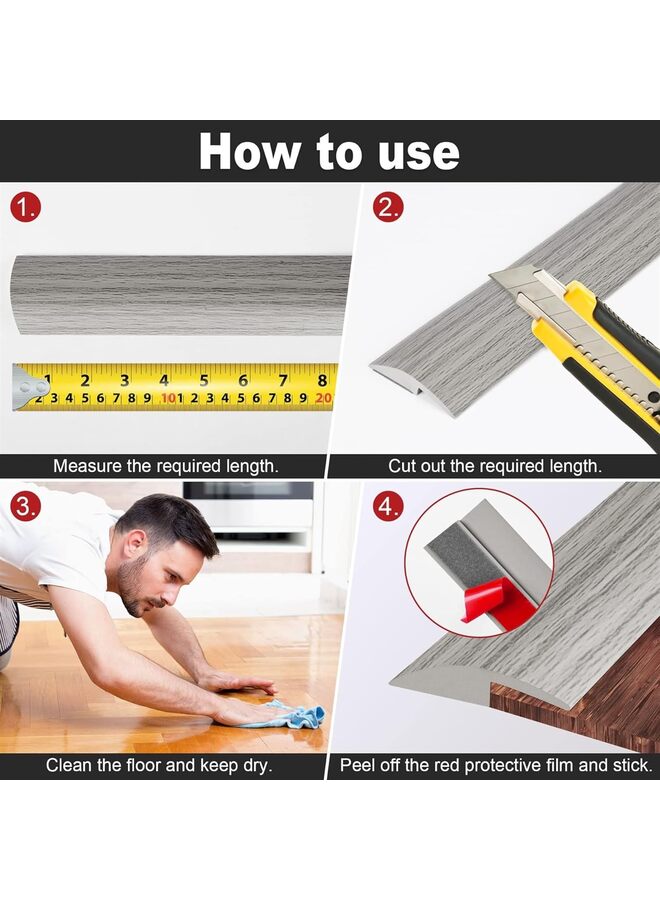 How to use

1.

1 2 3 4 5 6 7 8
2 3 4 5 6 7 8 9 10 1 2 3 4 5 6 7 8 9 20

Measure the required length.

2.

Cut out the required length.

3.

Clean the floor and keep dry.

4.

Peel off the red protective film and stick.