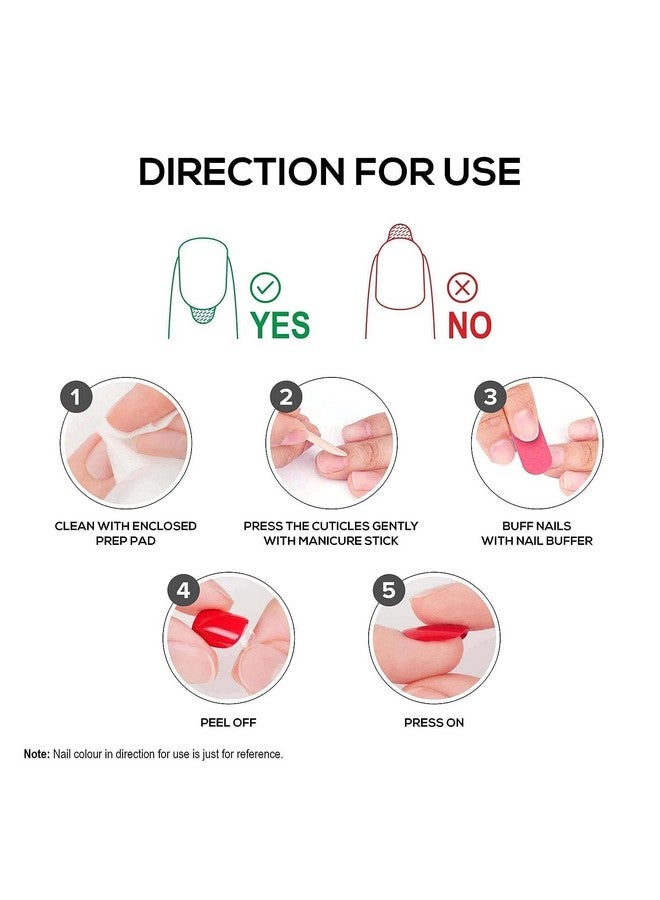 DIRECTION FOR USE

YES

NO

1
CLEAN WITH ENCLOSED PREP PAD

2
PRESS THE CUTICLES GENTLY WITH MANICURE STICK

3
BUFF NAILS WITH NAIL BUFFER

4
PEEL OFF

5
PRESS ON

Note: Nail colour in direction for use is just for reference.