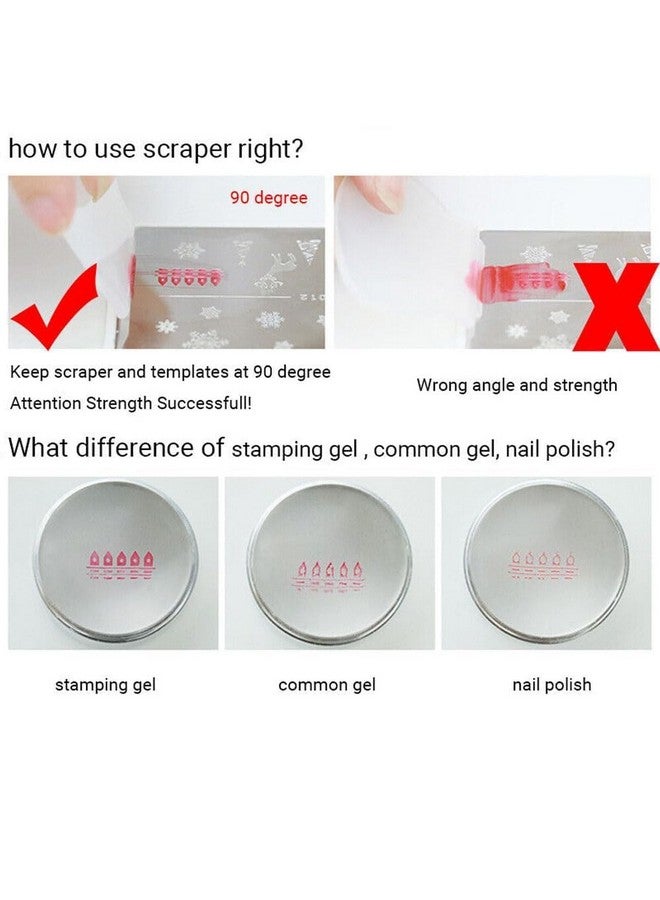 how to use scraper right?

90 degree

Keep scraper and templates at 90 degree

Attention Strength Successfull!

Wrong angle and strength

What difference of stamping gel , common gel, nail polish?

stamping gel

common gel

nail polish