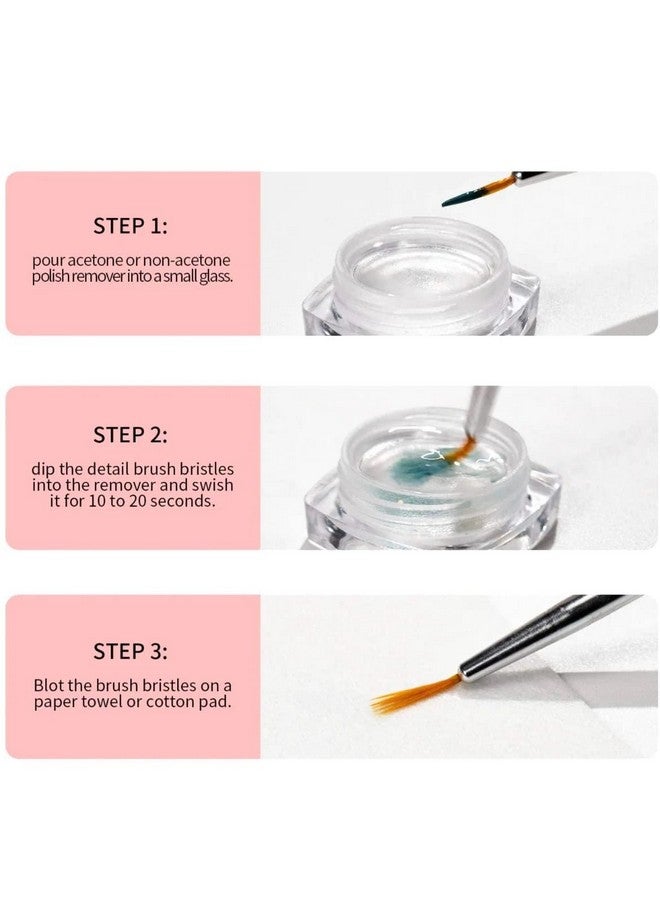 STEP 1:

pour acetone or non-acetone polish remover into a small glass.

STEP 2:

dip the detail brush bristles into the remover and swish it for 10 to 20 seconds.

STEP 3:

Blot the brush bristles on a paper towel or cotton pad.