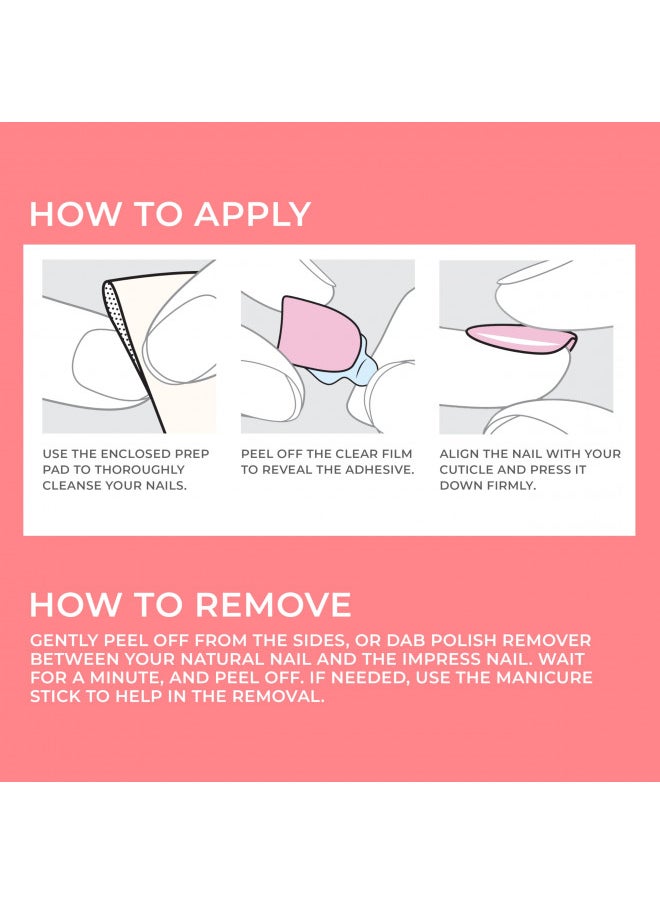 HOW TO APPLY

USE THE ENCLOSED PREP PAD TO THOROUGHLY CLEANSE YOUR NAILS.

PEEL OFF THE CLEAR FILM TO REVEAL THE ADHESIVE.

ALIGN THE NAIL WITH YOUR CUTICLE AND PRESS IT DOWN FIRMLY.

HOW TO REMOVE

GENTLY PEEL OFF FROM THE SIDES, OR DAB POLISH REMOVER BETWEEN YOUR NATURAL NAIL AND THE IMPRESS NAIL. WAIT FOR A MINUTE, AND PEEL OFF. IF NEEDED, USE THE MANICURE STICK TO HELP IN THE REMOVAL.