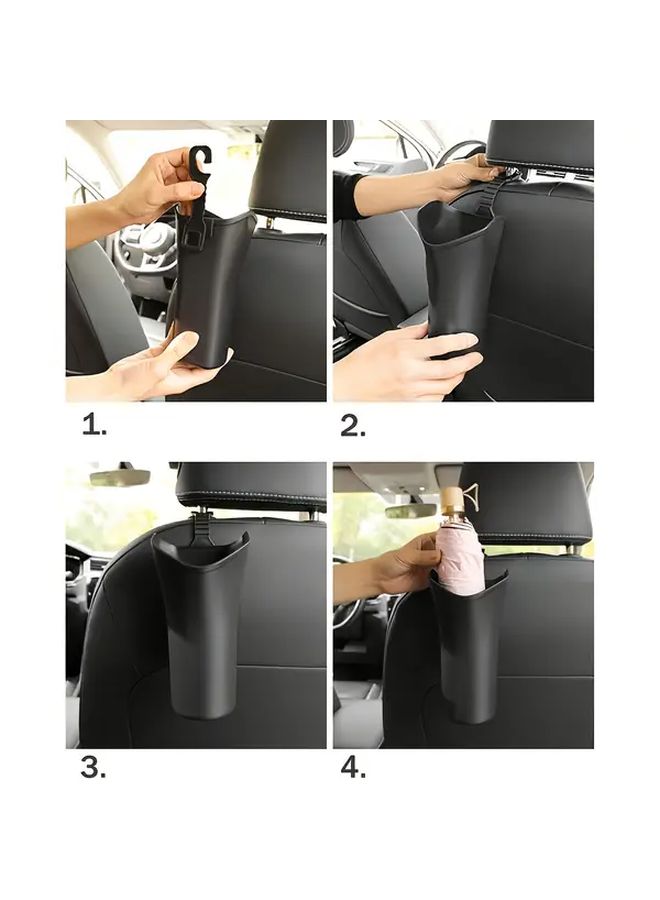 1.

2.

3.

4.