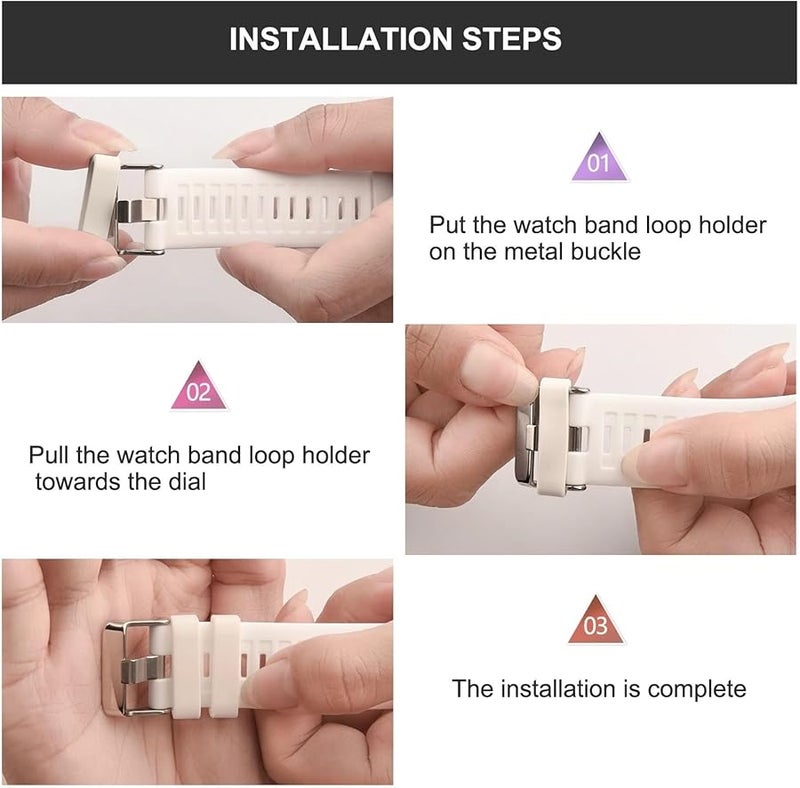 INSTALLATION STEPS

01

Put the watch band loop holder on the metal buckle

02

Pull the watch band loop holder towards the dial

03

The installation is complete