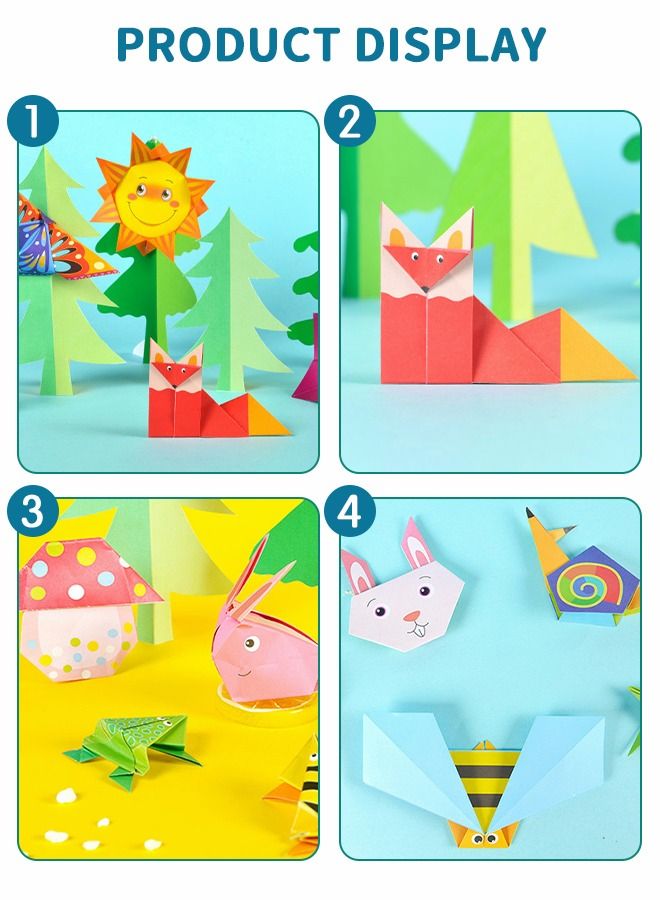 PRODUCT DISPLAY

1

2

3

4