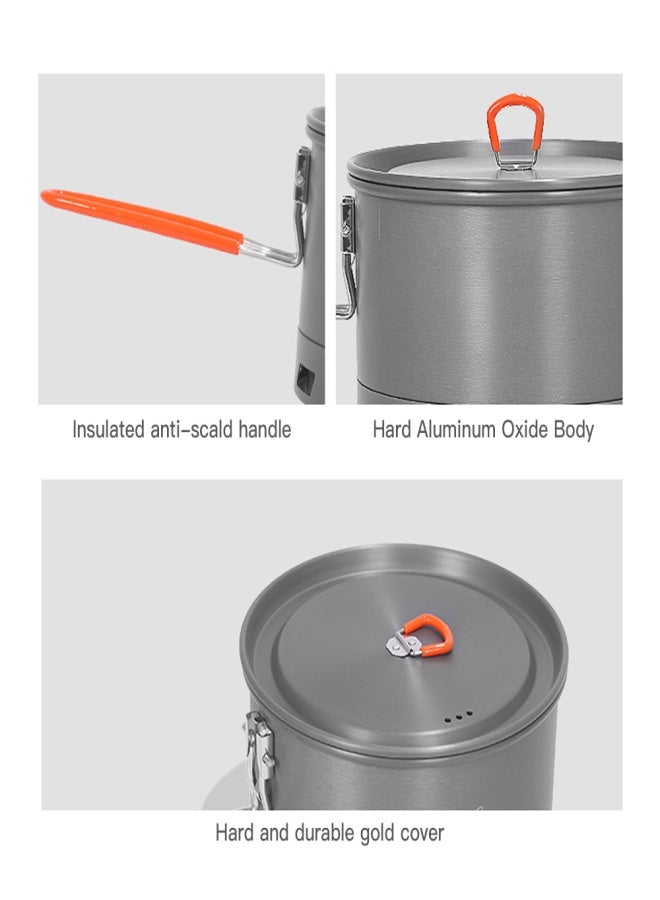 Insulated anti-scald handle

Hard Aluminum Oxide Body

Hard and durable gold cover