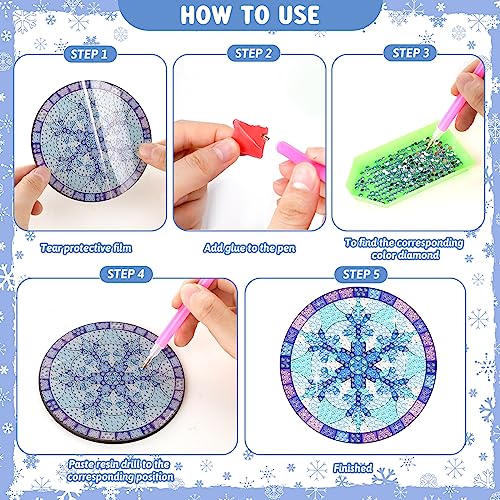 HOW TO USE

STEP 1

Tear protective film

STEP 2

Add glue to the pen

STEP 3

To find the corresponding color diamond

STEP 4

Paste resin drill to the corresponding position

STEP 5

Finished