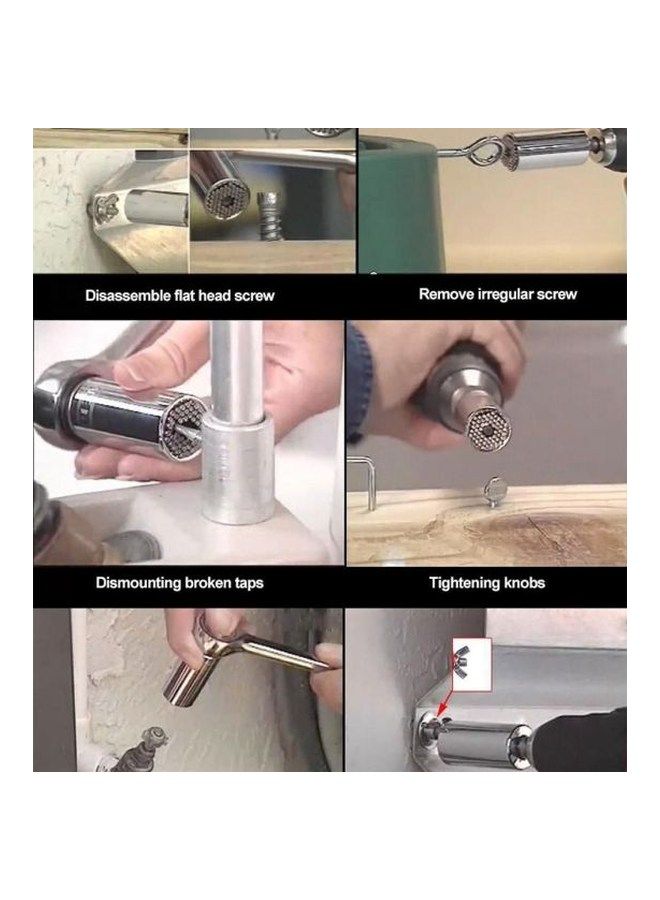 Disassemble flat head screw

Remove irregular screw

Dismounting broken taps

Tightening knobs